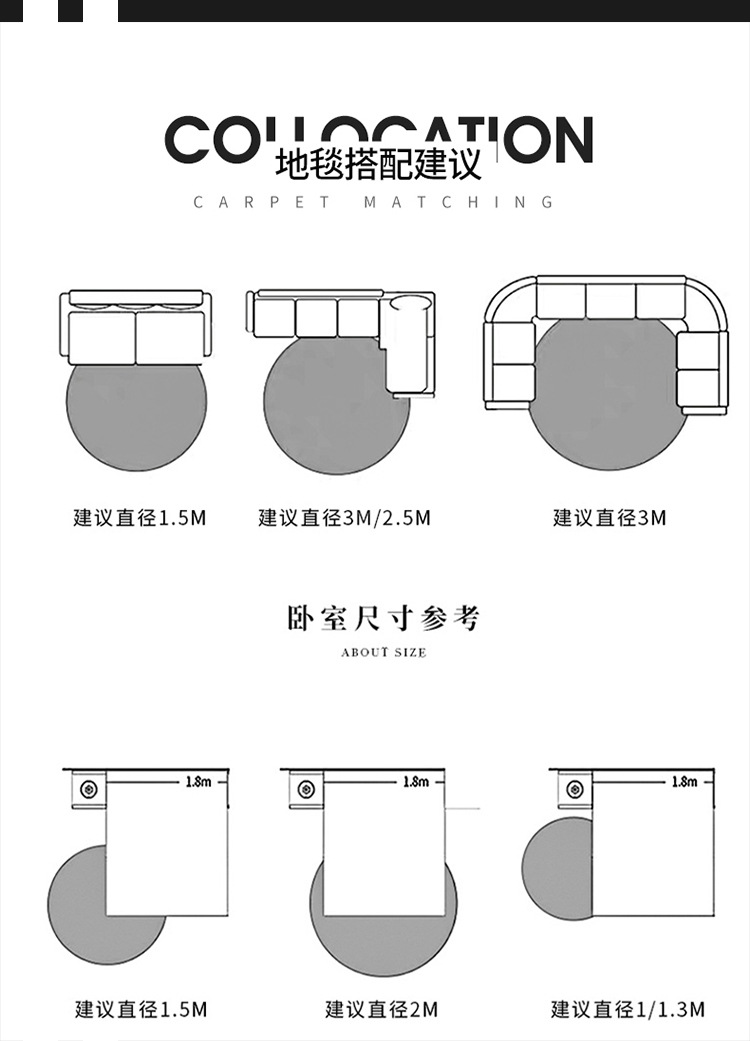 COLLOCATION
地毯搭配建议
CARPET MATCHING

建议直径1.5M
建议直径3M/2.5M
建议直径3M

卧室尺寸参考
ABOUT SIZE

1.8m
1.8m
1.8m

建议直径1.5M
建议直径2M
建议直径1/1.3M