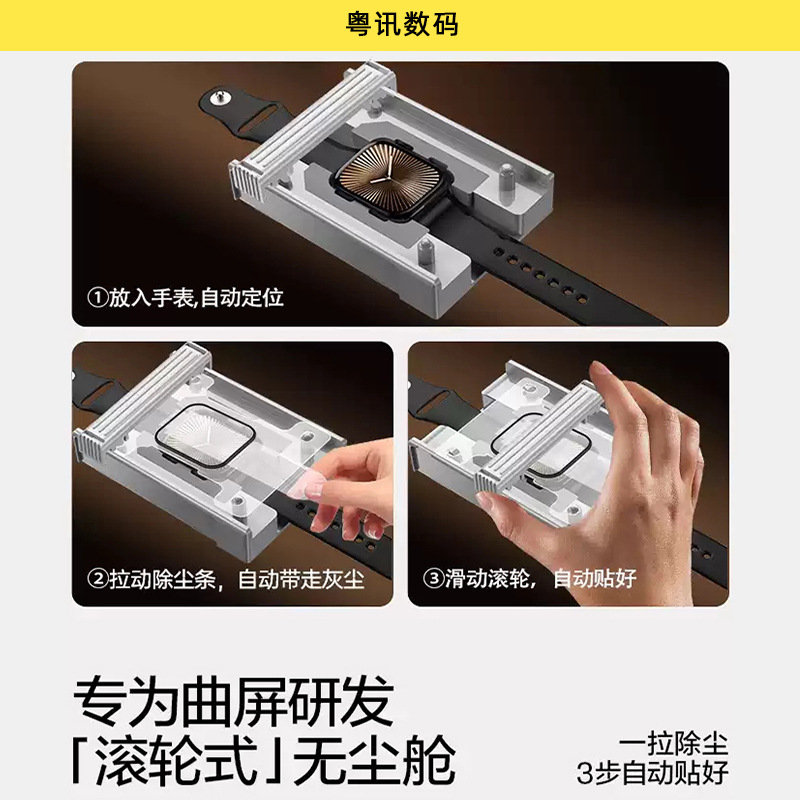 粤讯数码

①放入手表,自动定位

②拉动除尘条，自动带走灰尘

③滑动滚轮，自动贴好

专为曲屏研发
「滚轮式」无尘舱

一拉除尘
3步自动贴好