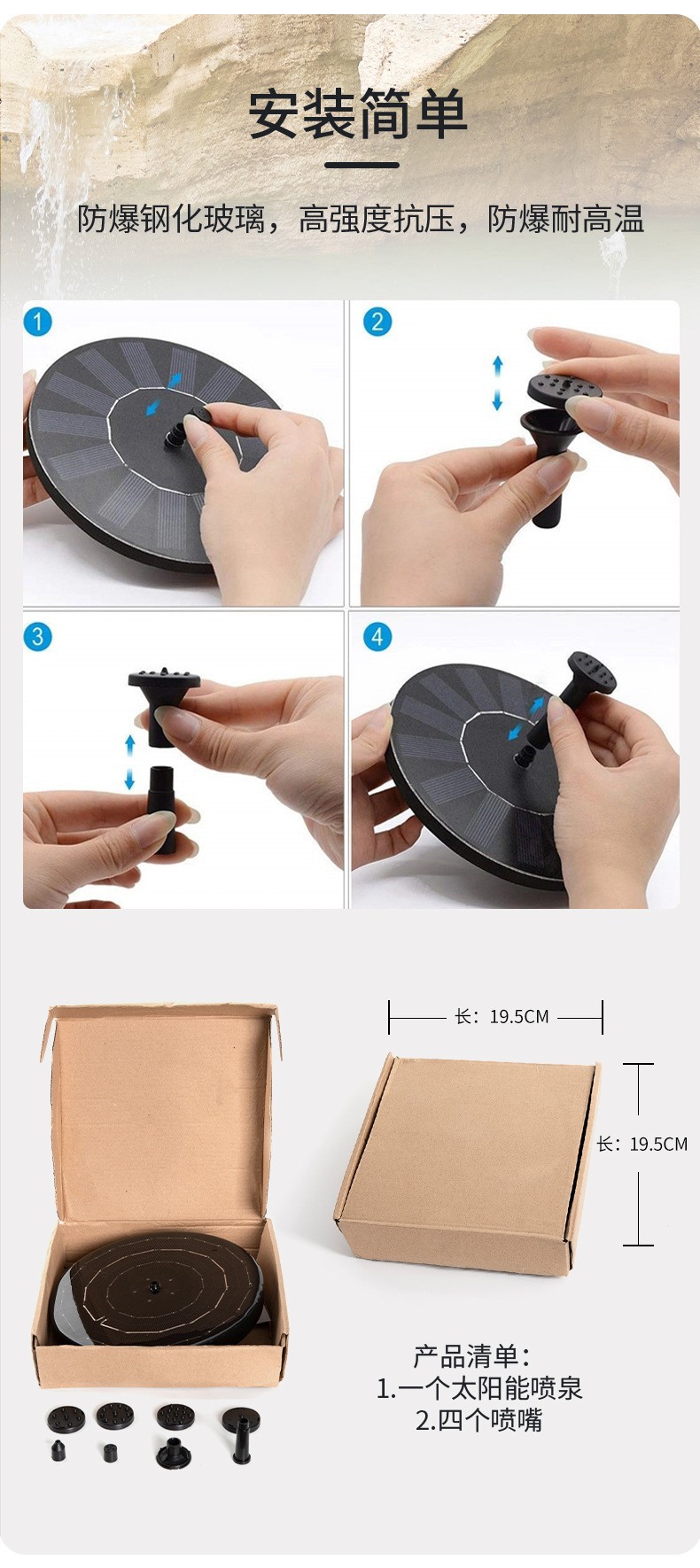 安装简单

防爆钢化玻璃，高强度抗压，防爆耐高温

1

2

3

4

长：19.5CM

长：19.5CM

产品清单：
1.一个太阳能喷泉
2.四个喷嘴