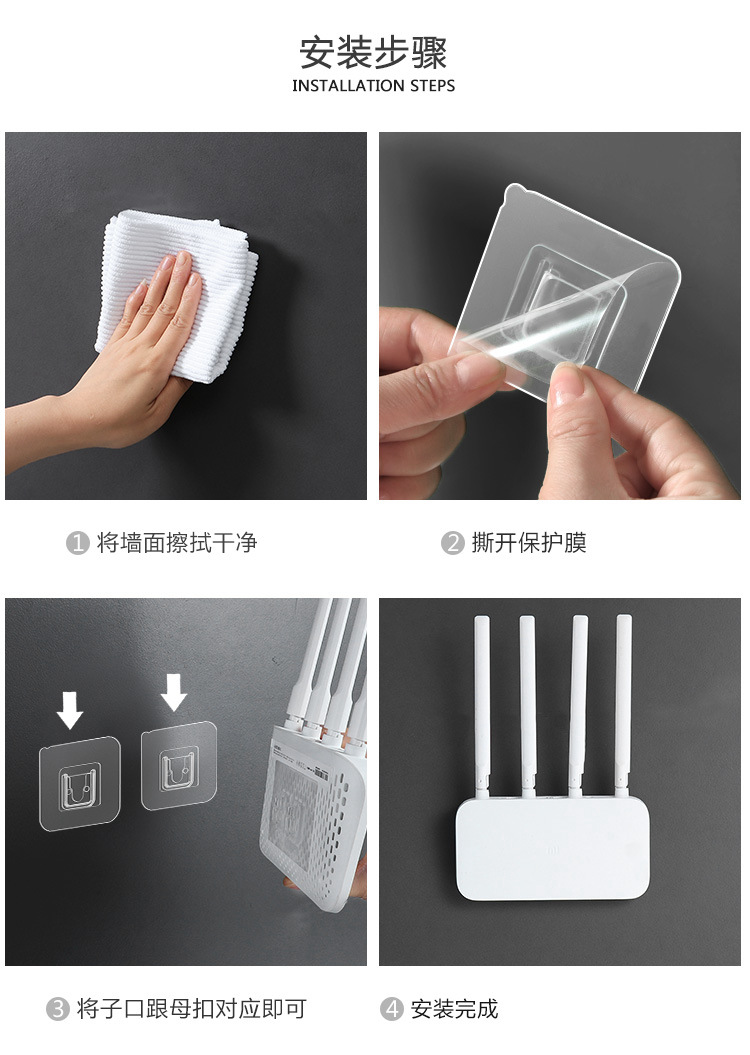 安装步骤
INSTALLATION STEPS

1 将墙面擦拭干净

2 撕开保护膜

3 将子口跟母扣对应即可

4 安装完成