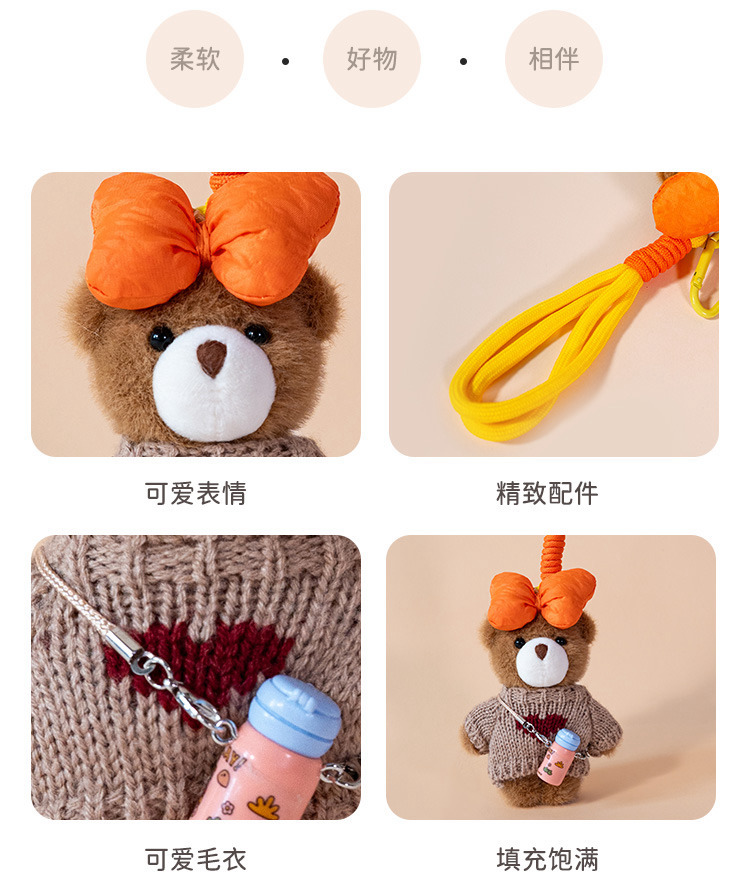 柔软 · 好物 · 相伴

可爱表情

精致配件

可爱毛衣

填充饱满