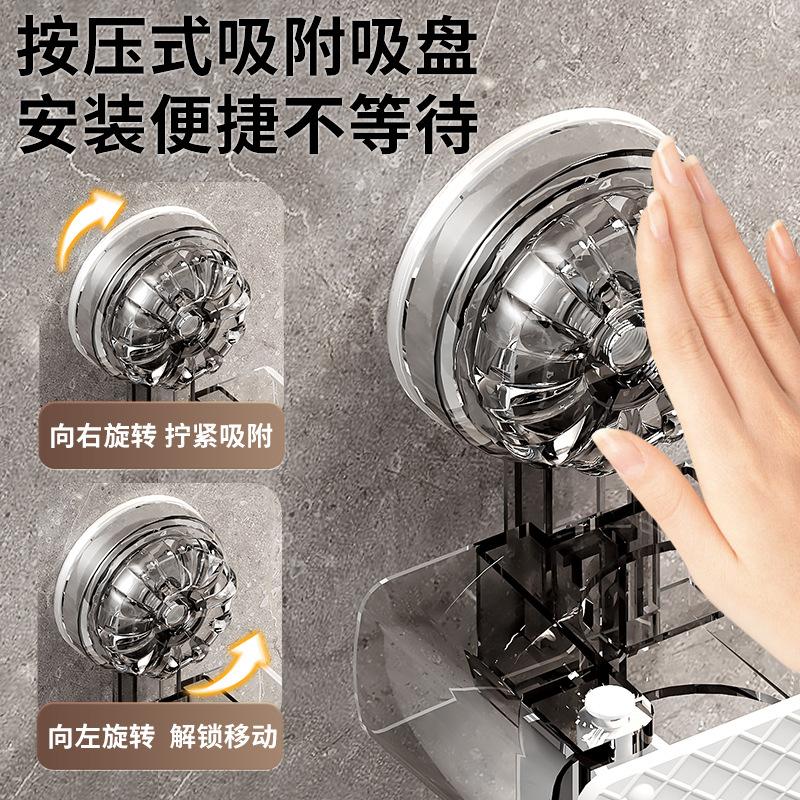 按压式吸附吸盘
安装便捷不等待

向右旋转 拧紧吸附

向左旋转 解锁移动