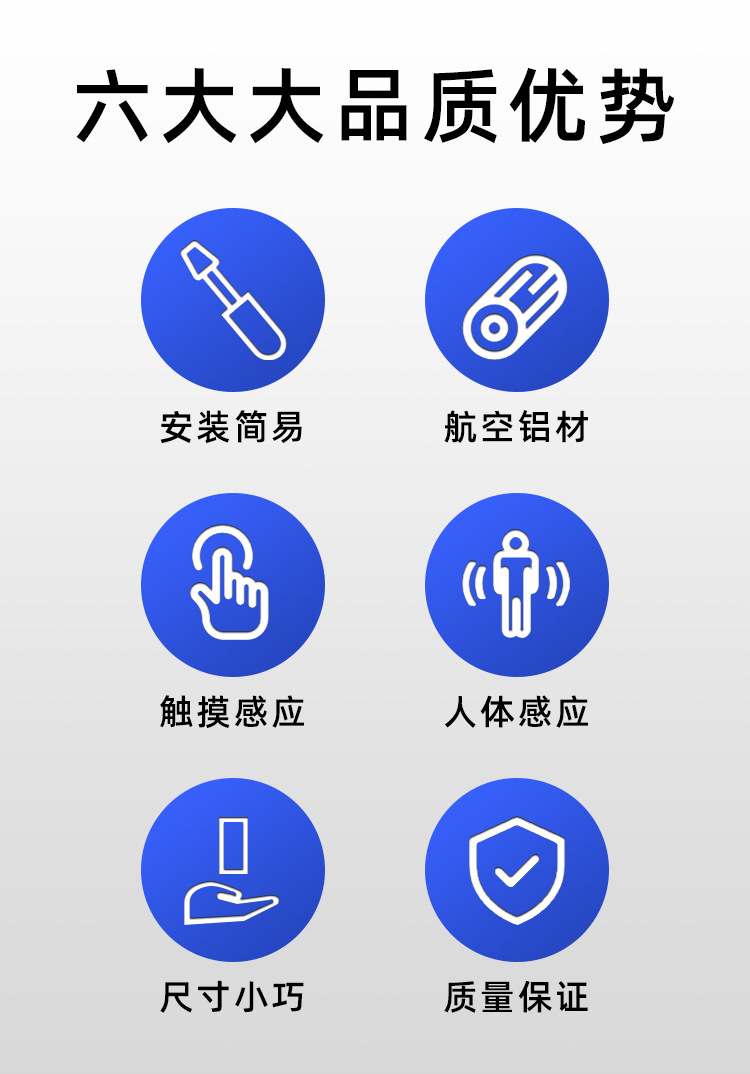 六大大品质优势

安装简易

航空铝材

触摸感应

人体感应

尺寸小巧

质量保证