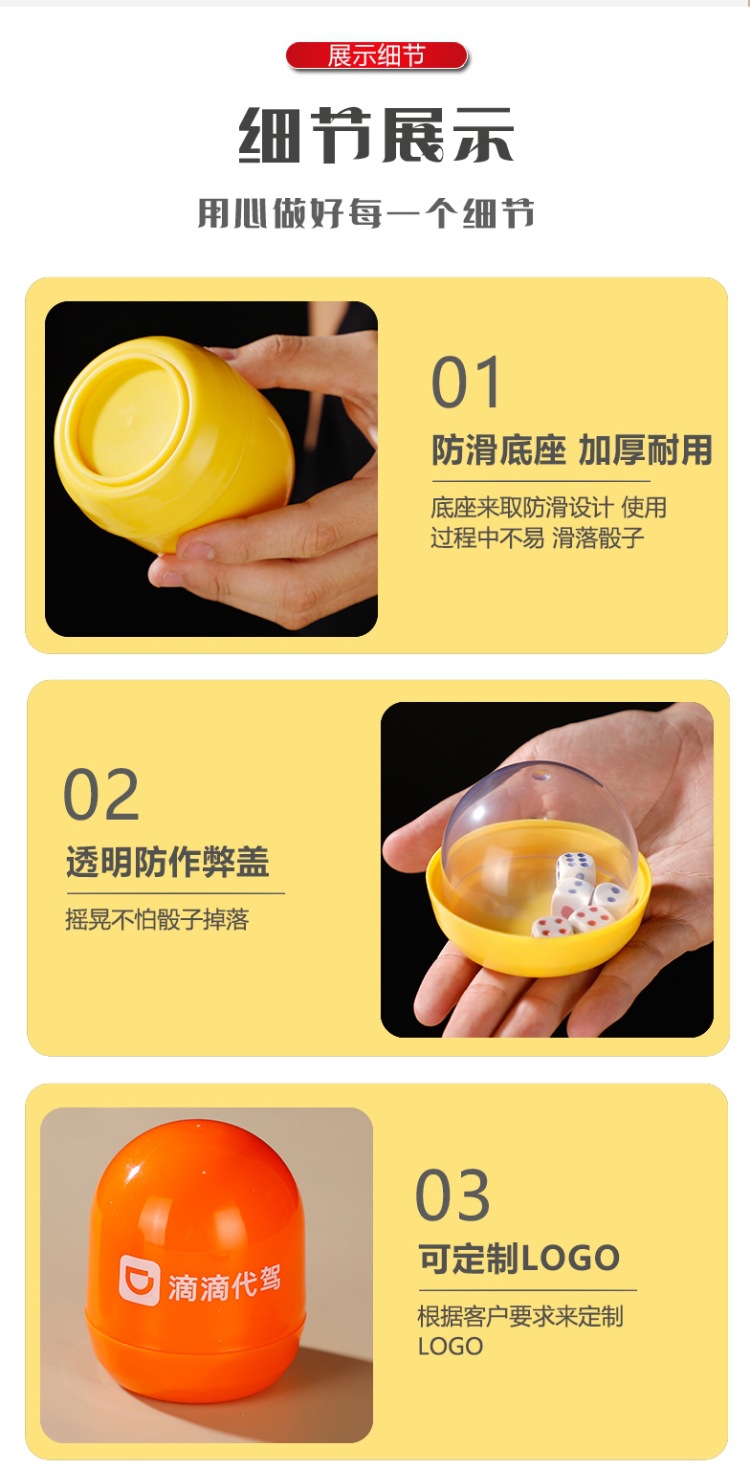 展示细节

细节展示

用心做好每一个细节

01

防滑底座 加厚耐用

底座来取防滑设计 使用过程中不易 滑落骰子

02

透明防作弊盖

摇晃不怕骰子掉落

滴滴代驾

03

可定制LOGO

根据客户要求来定制LOGO