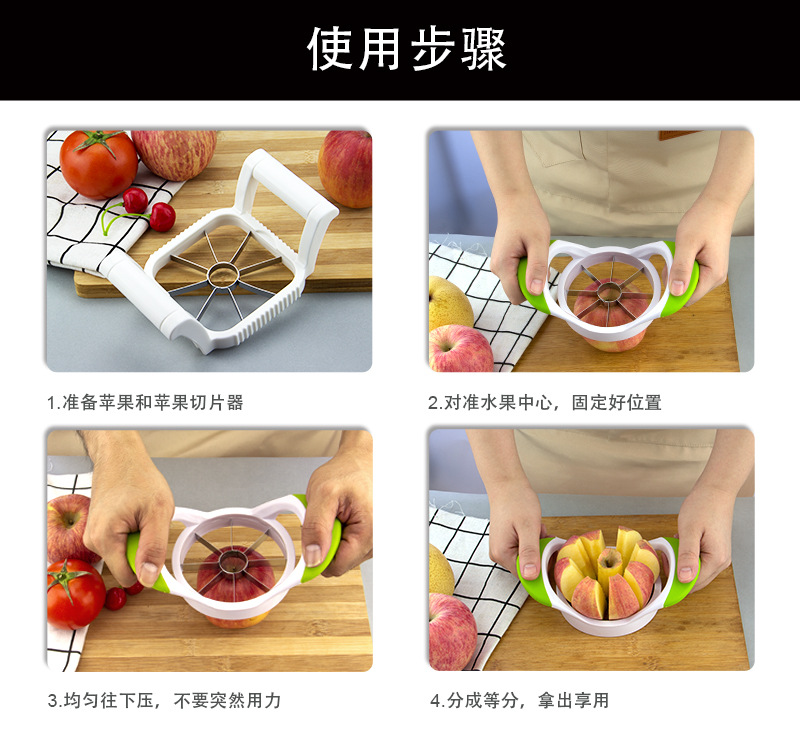 使用步骤

1.准备苹果和苹果切片器

2.对准水果中心，固定好位置

3.均匀往下压，不要突然用力

4.分成等分，拿出享用