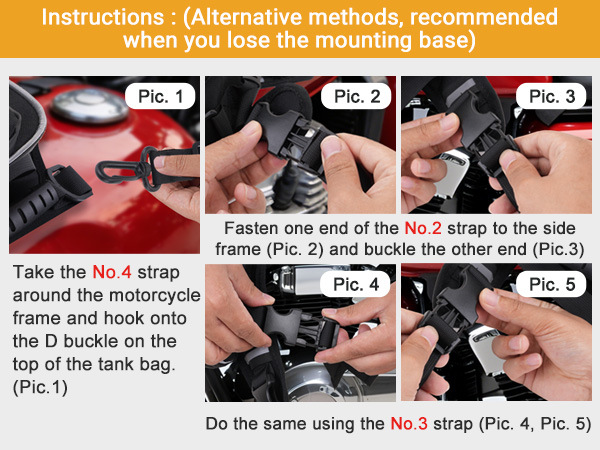 Instructions : (Alternative methods, recommended when you lose the mounting base)

Pic. 1

Take the No.4 strap around the motorcycle frame and hook onto the D buckle on the top of the tank bag. (Pic.1)

Pic. 2

Pic. 3

Fasten one end of the No.2 strap to the side frame (Pic. 2) and buckle the other end (Pic.3)

Pic. 4

Pic. 5

Do the same using the No.3 strap (Pic. 4, Pic. 5)