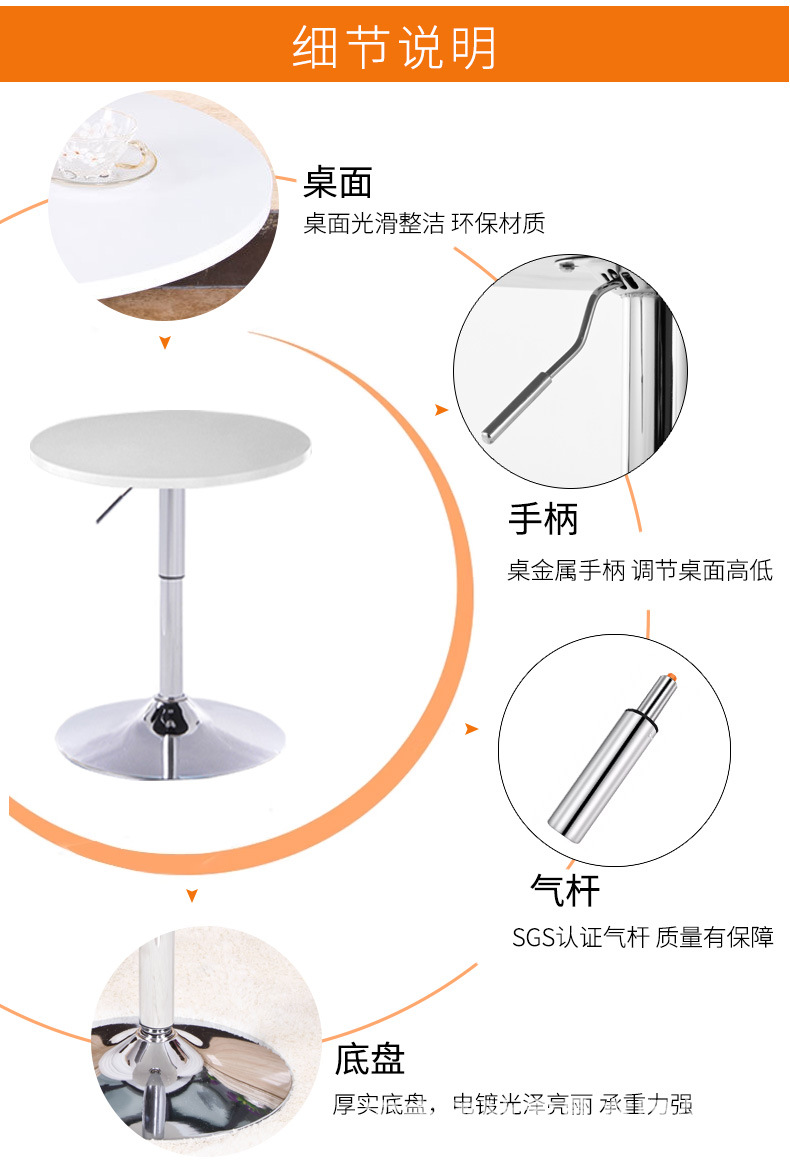 细节说明

桌面

桌面光滑整洁 环保材质

手柄

桌金属手柄 调节桌面高低

气杆

SGS认证气杆 质量有保障

底盘

厚实底盘，电镀光泽亮丽 承重力强