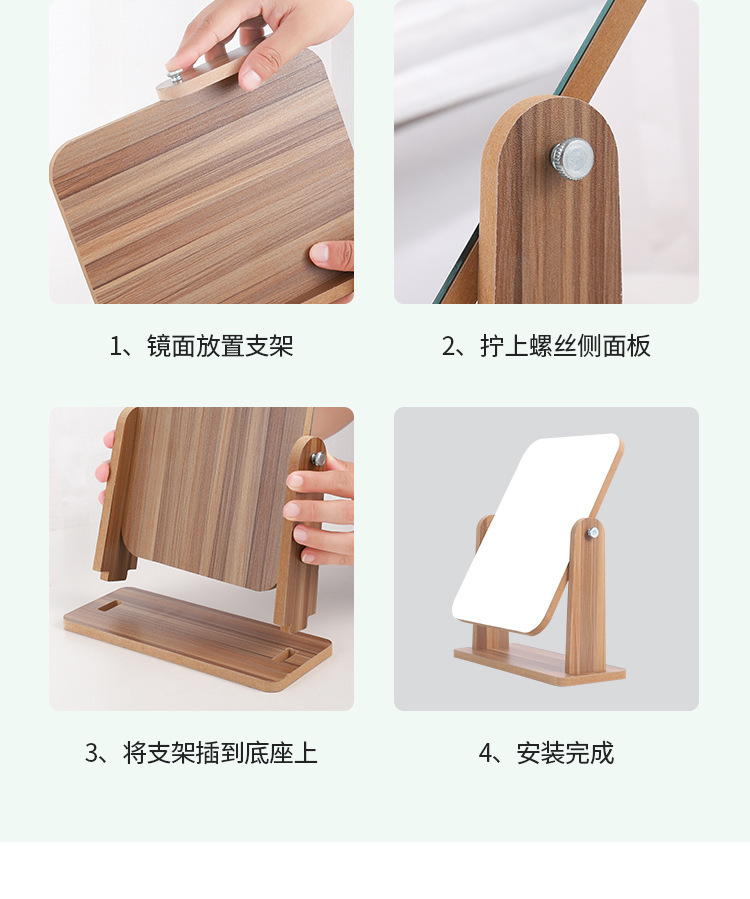 1、镜面放置支架

2、拧上螺丝侧面板

3、将支架插到底座上

4、安装完成