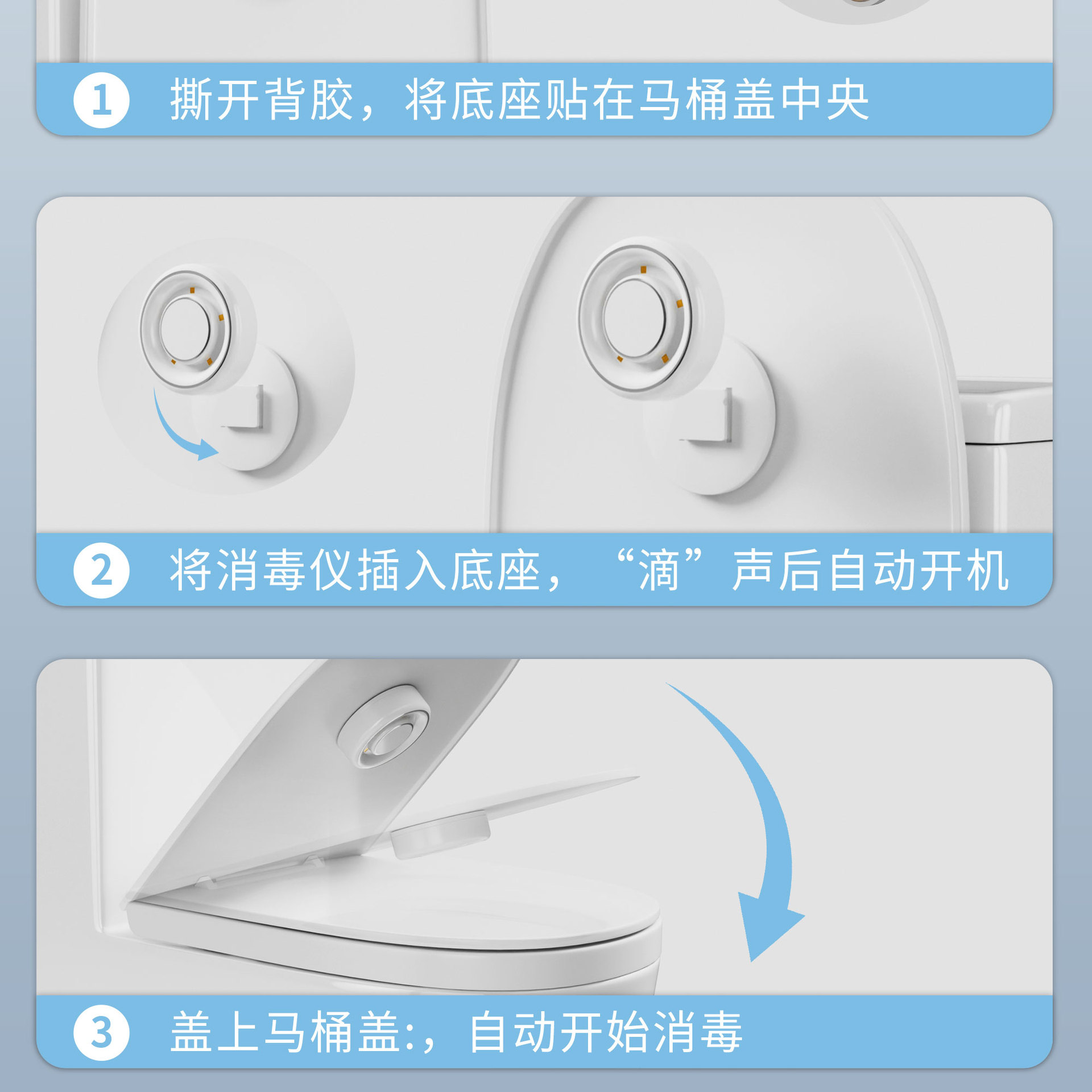 1 撕开背胶，将底座贴在马桶盖中央

2 将消毒仪插入底座，“滴”声后自动开机

3 盖上马桶盖:，自动开始消毒