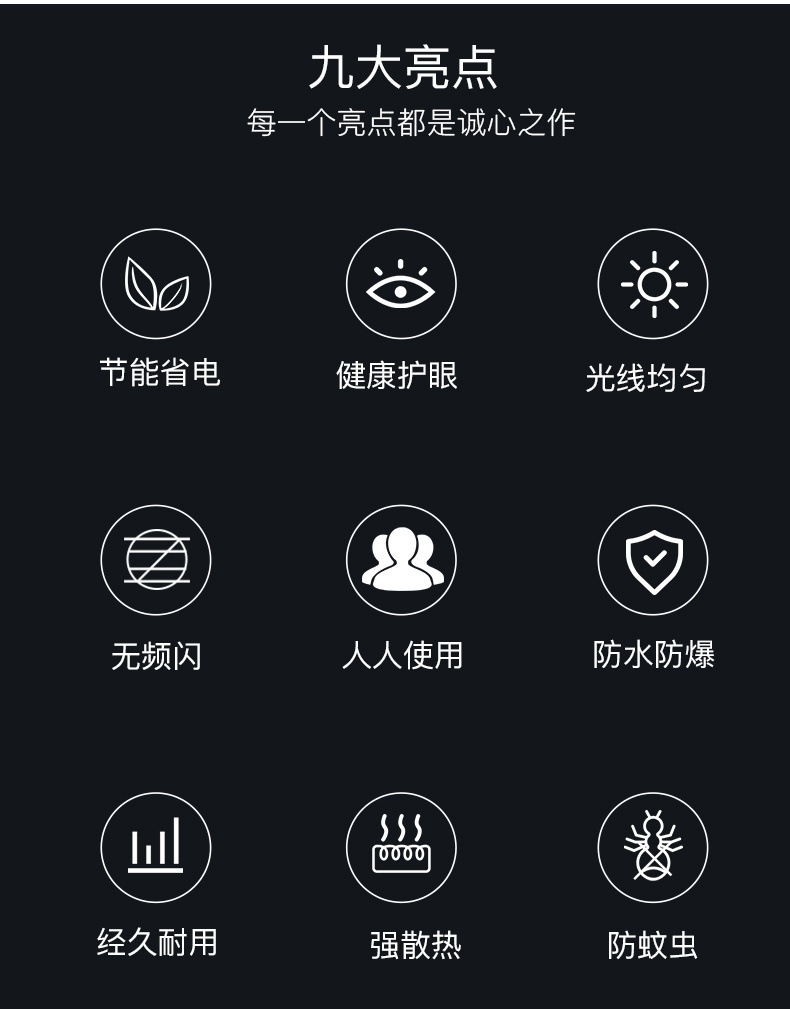 九大亮点
每一个亮点都是诚心之作

节能省电

健康护眼

光线均匀

无频闪

人人使用

防水防爆

经久耐用

强散热

防蚊虫