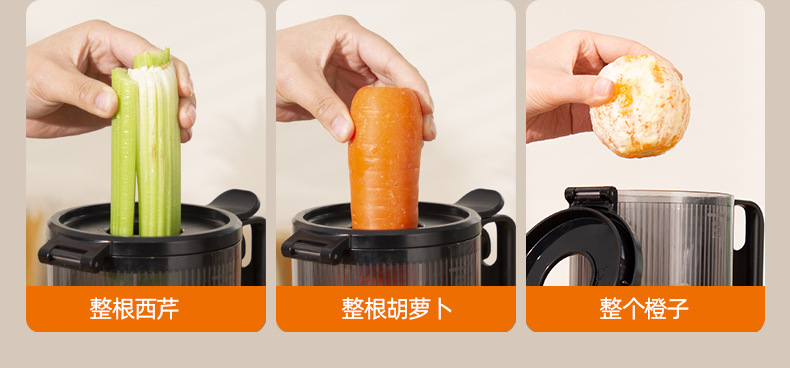 整根西芹

整根胡萝卜

整个橙子