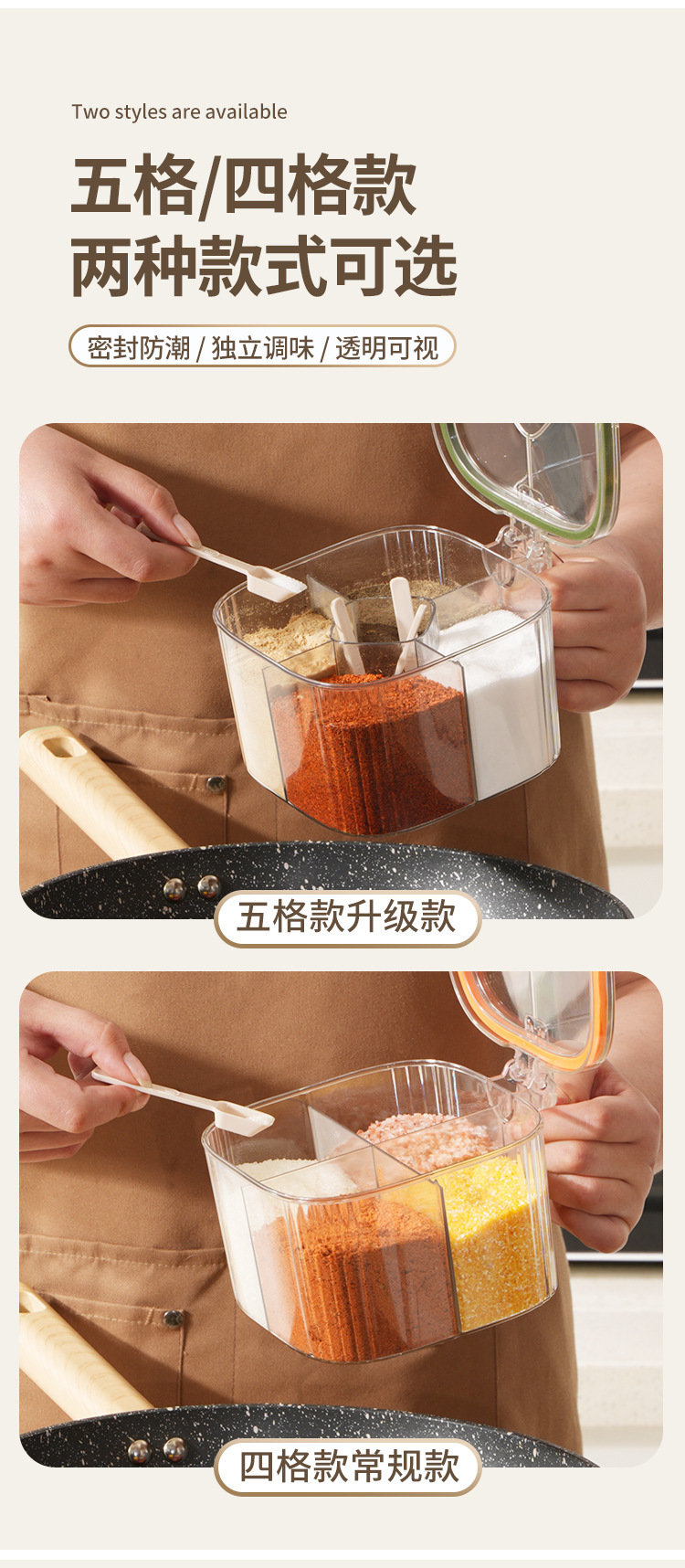 Two styles are available

五格/四格款
两种款式可选

密封防潮 / 独立调味 / 透明可视

五格款升级款

四格款常规款