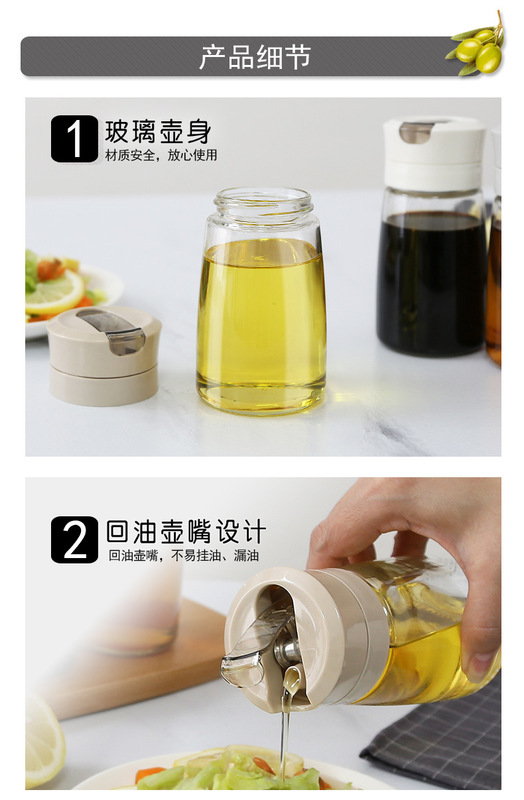 产品细节

1 玻璃壶身
材质安全，放心使用

2 回油壶嘴设计
回油壶嘴，不易挂油、漏油