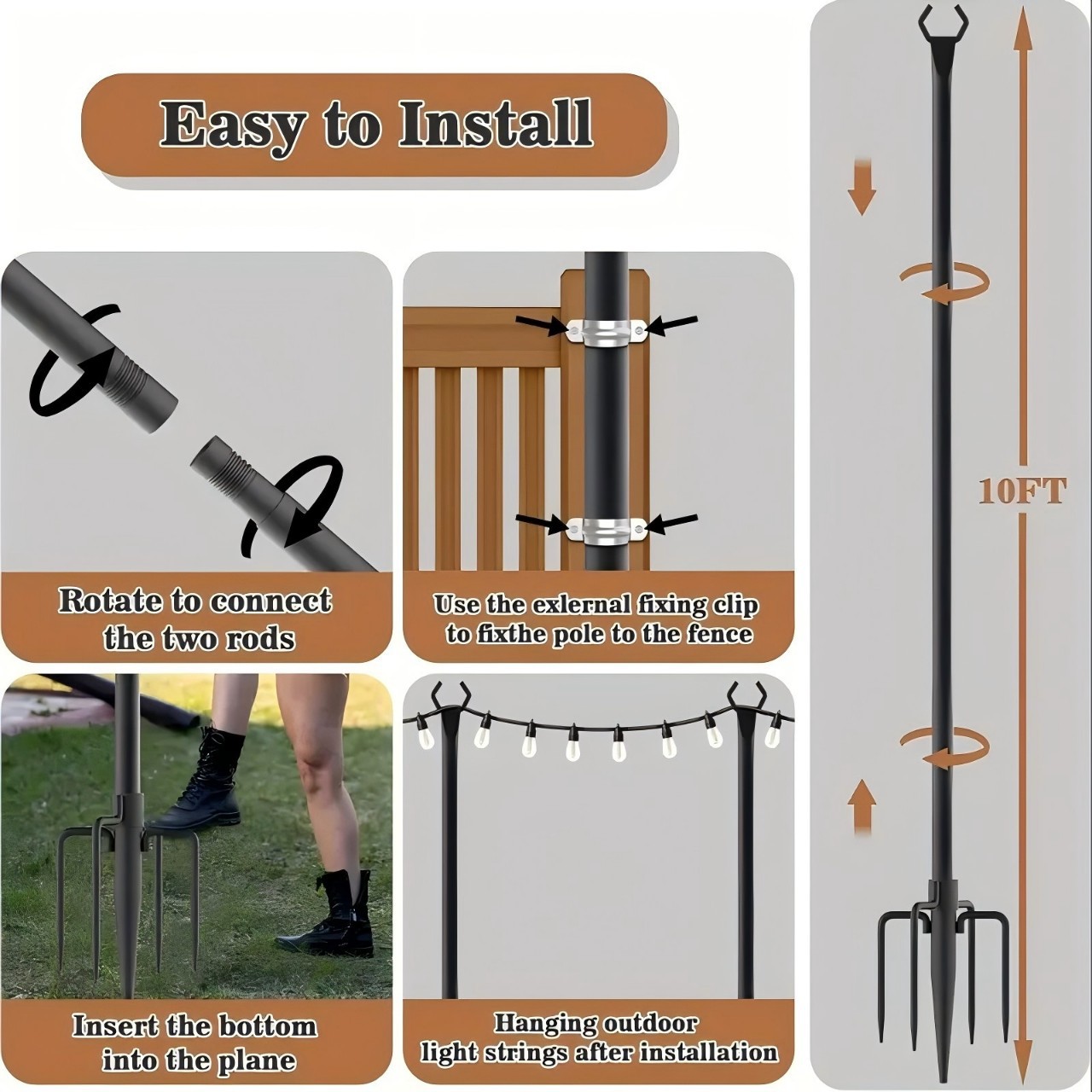 Easy to Install

Rotate to connect the two rods

Use the exlernal fixing clip to fixthe pole to the fence

Insert the bottom into the plane

Hanging outdoor light strings after installation

10FT