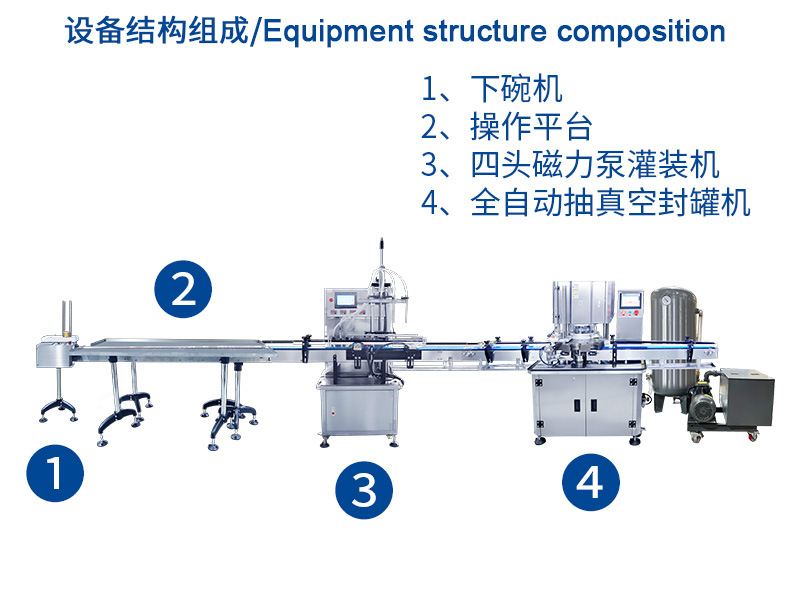 设备结构组成/Equipment structure composition

1、下碗机
2、操作平台
3、四头磁力泵灌装机
4、全自动抽真空封罐机

2

1

3

4