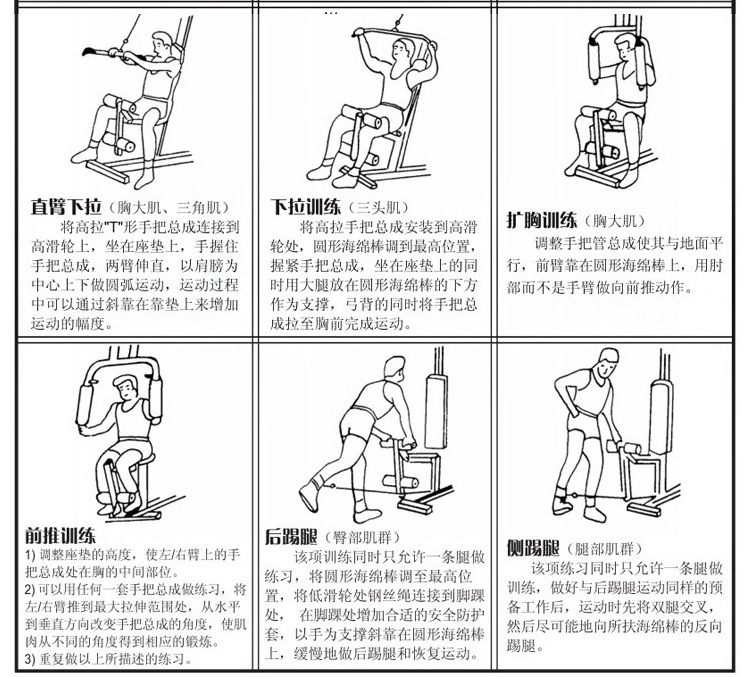 直臂下拉（胸大肌、三角肌）
将高拉"T"形手把总成连接到高滑轮上，坐在座垫上，手握住手把总成，两臂伸直，以肩膀为中心上下做圆弧运动，运动过程中可以通过斜靠在靠垫上来增加运动的幅度。

下拉训练（三头肌）
将高拉手把总成安装到高滑轮处，圆形海绵棒调到最高位置，握紧手把总成，坐在座垫上的同时用大腿放在圆形海绵棒的下方作为支撑，弓背的同时将手把总成拉至胸前完成运动。

扩胸训练（胸大肌）
调整手把管总成使其与地面平行，前臂靠在圆形海绵棒上，用肘部而不是手臂做向前推动作。

前推训练
1) 调整座垫的高度，使左/右臂上的手把总成处在胸的中间部位。
2) 可以用任何一套手把总成做练习，将左/右臂推到最大拉伸范围处，从水平到垂直方向改变手把总成的角度，使肌肉从不同的角度得到相应的锻炼。
3) 重复做以上所描述的练习。

后踢腿（臀部肌群）
该项训练同时只允许一条腿做练习，将圆形海绵棒调至最高位置，将低滑轮处钢丝绳连接到脚踝处，在脚踝处增加合适的安全防护套，以手为支撑斜靠在圆形海绵棒上，缓慢地做后踢腿和恢复运动。

侧踢腿（腿部肌群）
该项练习同时只允许一条腿做训练，做好与后踢腿运动同样的预备工作后，运动时先将双腿交叉，然后尽可能地向所扶海绵棒的反向踢腿。