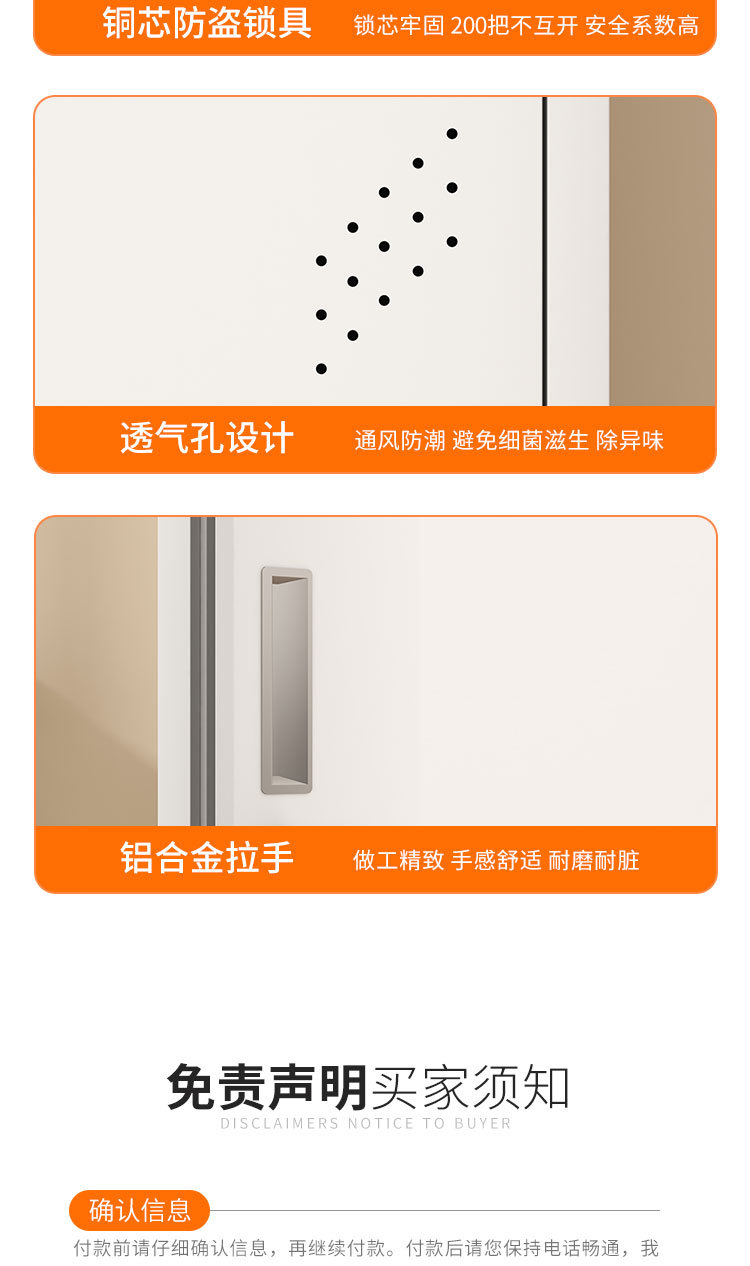 铜芯防盗锁具 锁芯牢固 200把不互开 安全系数高

透气孔设计 通风防潮 避免细菌滋生 除异味

铝合金拉手 做工精致 手感舒适 耐磨耐脏

免责声明买家须知
DISCLAIMERS NOTICE TO BUYER

确认信息
付款前请仔细确认信息，再继续付款。付款后请您保持电话畅通，我