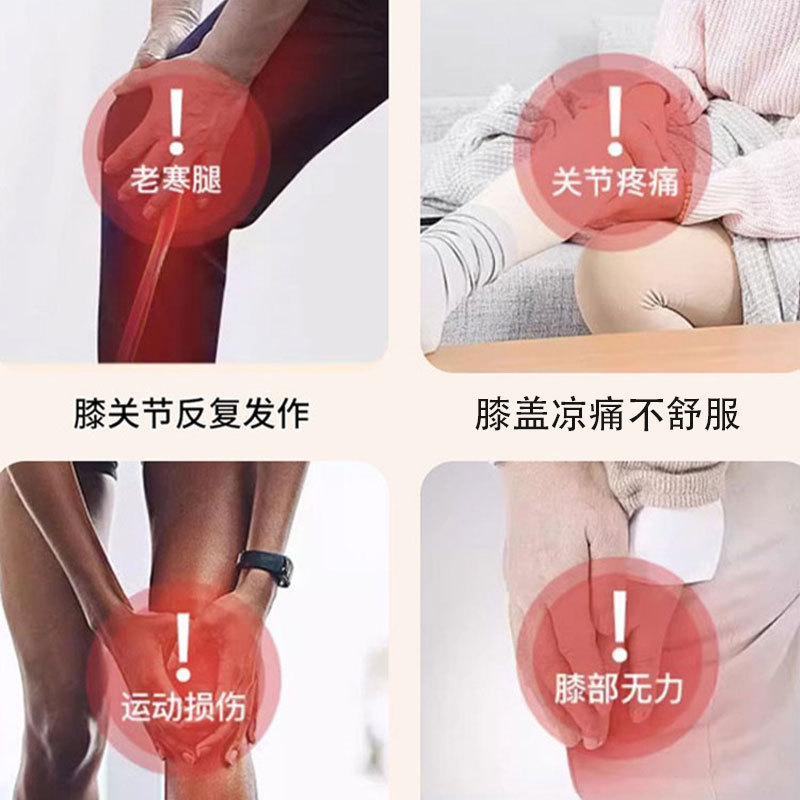 !
老寒腿

!
关节疼痛

膝关节反复发作

膝盖凉痛不舒服

!
运动损伤

!
膝部无力