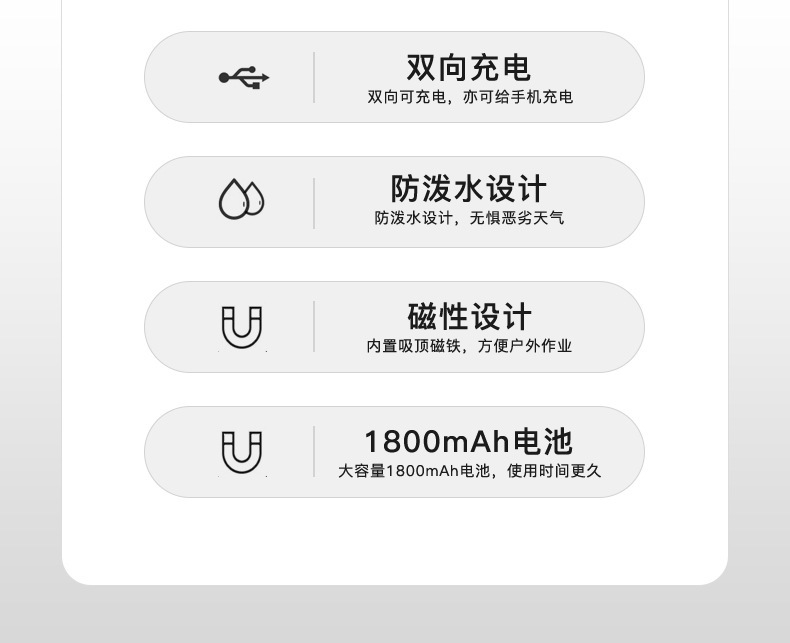 双向充电
双向可充电，亦可给手机充电

防泼水设计
防泼水设计，无惧恶劣天气

磁性设计
内置吸顶磁铁，方便户外作业

1800mAh电池
大容量1800mAh电池，使用时间更久