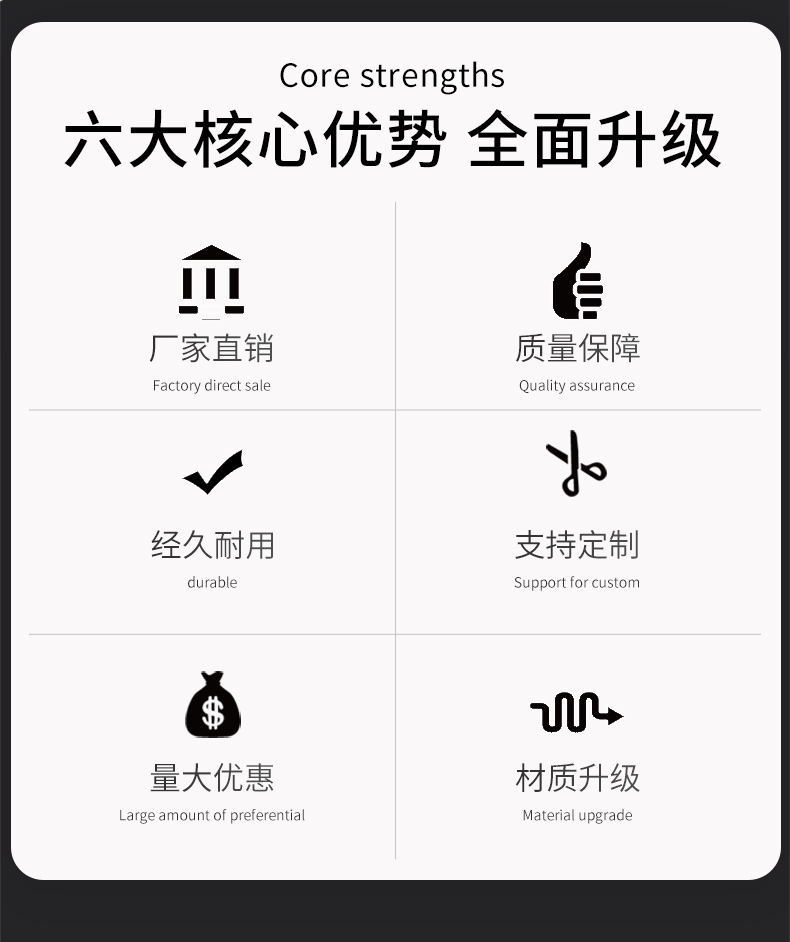 Core strengths

六大核心优势 全面升级

厂家直销
Factory direct sale

质量保障
Quality assurance

经久耐用
durable

支持定制
Support for custom

量大优惠
Large amount of preferential

材质升级
Material upgrade