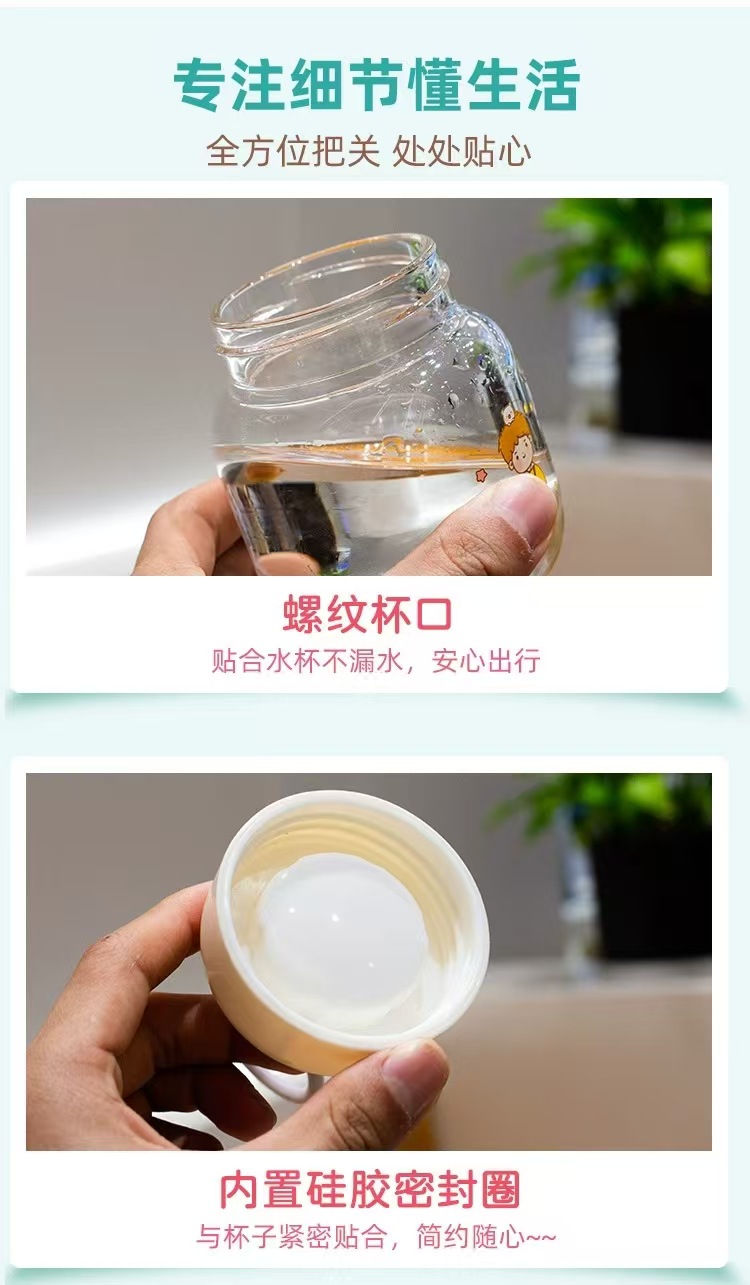 专注细节懂生活
全方位把关 处处贴心

螺纹杯口
贴合水杯不漏水，安心出行

内置硅胶密封圈
与杯子紧密贴合，简约随心~~