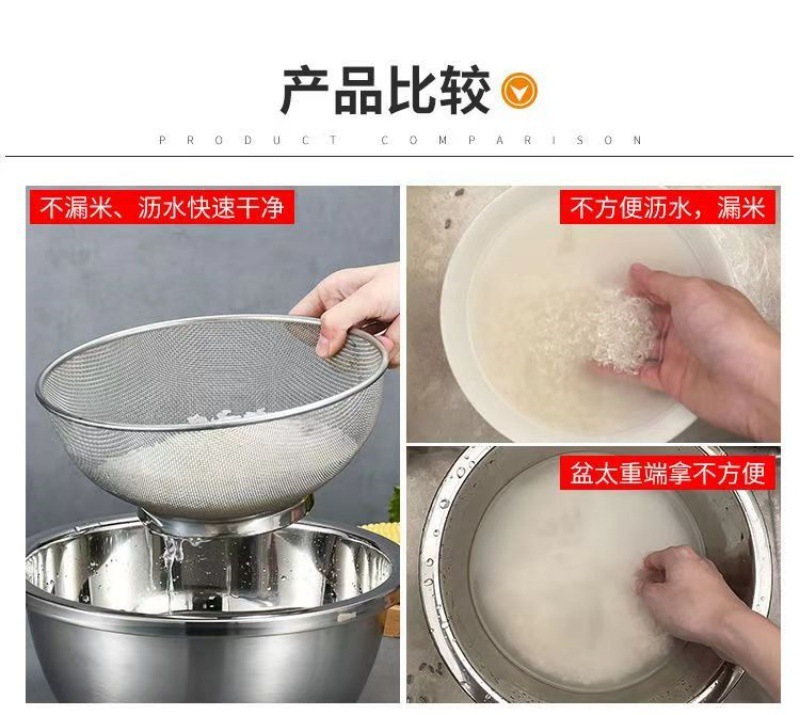 产品比较

PRODUCT COMPARISON

不漏米、沥水快速干净

不方便沥水，漏米

盆太重端拿不方便