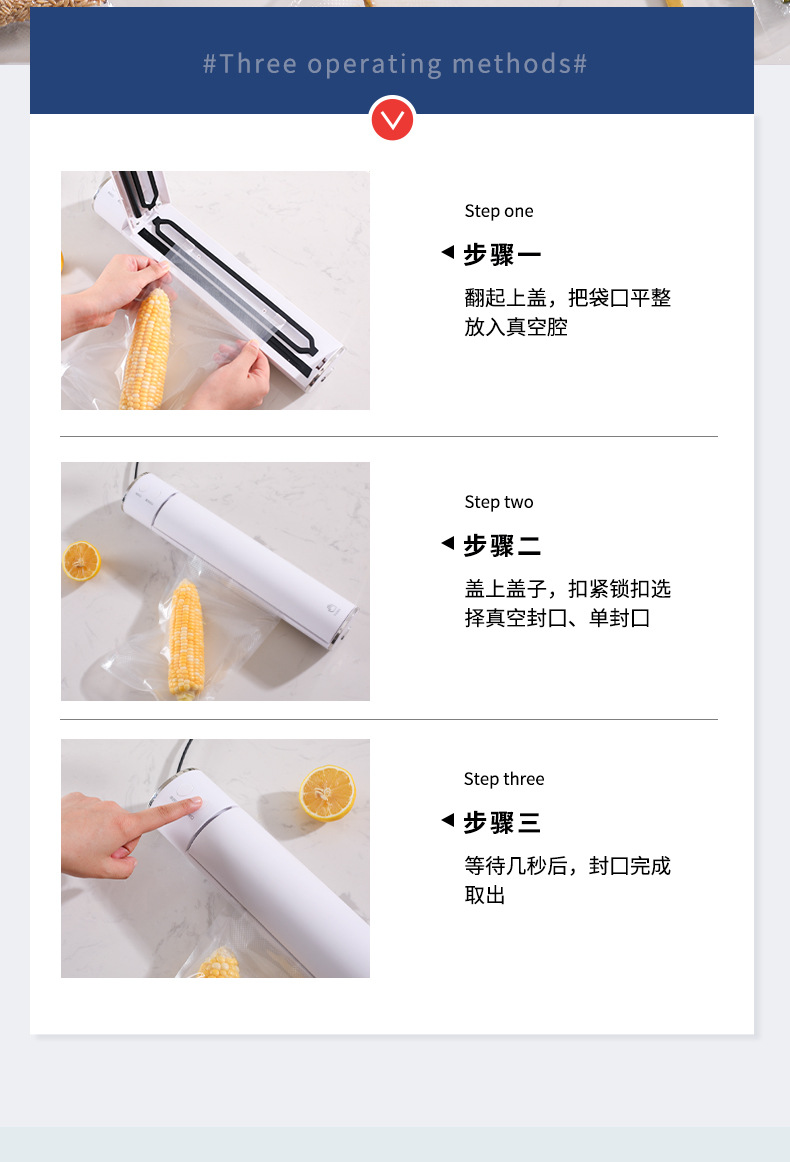 #Three operating methods#

Step one

步骤一

翻起上盖，把袋口平整放入真空腔

Step two

步骤二

盖上盖子，扣紧锁扣选择真空封口、单封口

Step three

步骤三

等待几秒后，封口完成取出