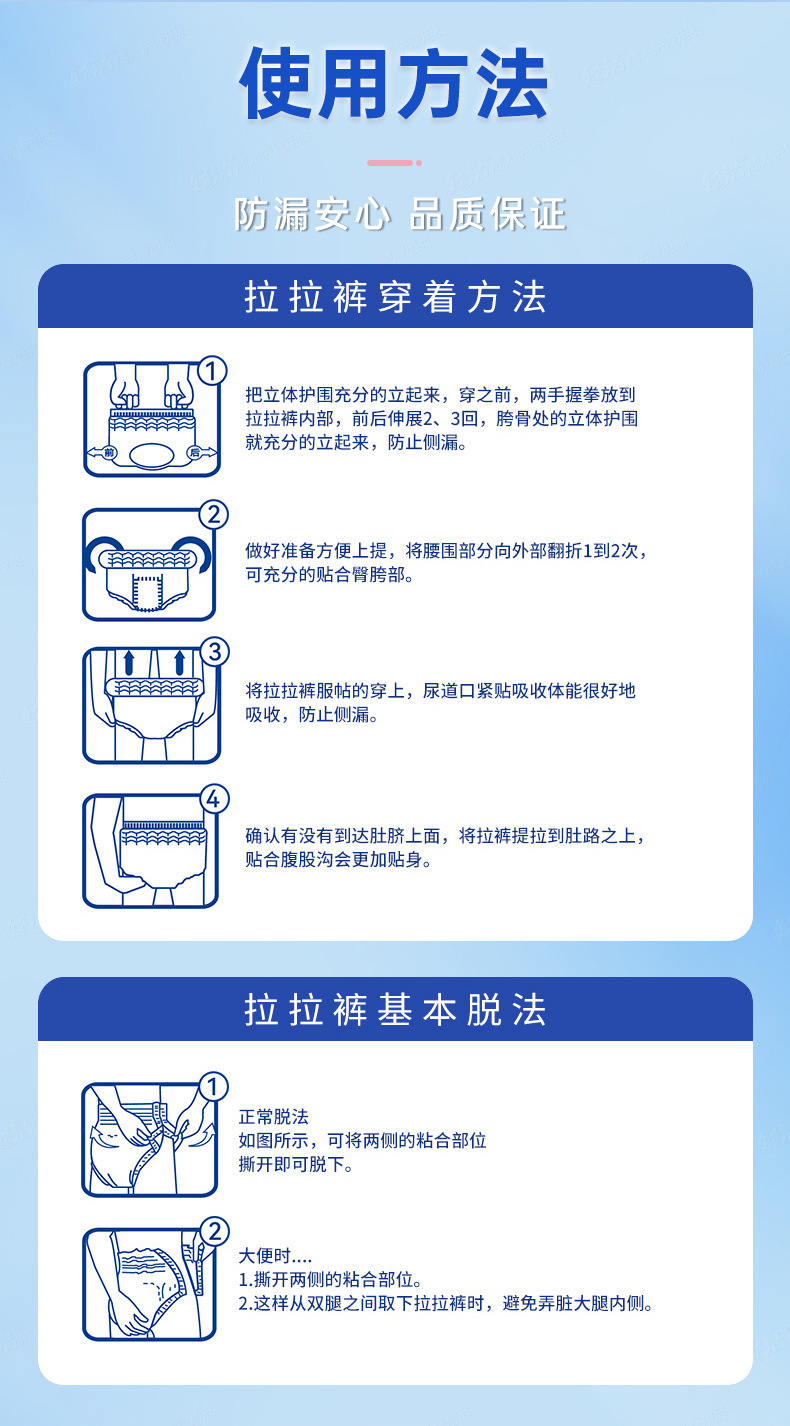 使用方法

防漏安心 品质保证

拉拉裤穿着方法

①
前
后

把立体护围充分的立起来，穿之前，两手握拳放到拉拉裤内部，前后伸展2、3回，胯骨处的立体护围就充分的立起来，防止侧漏。

②

做好准备方便上提，将腰围部分向外部翻折1到2次，可充分的贴合臀胯部。

③

将拉拉裤服帖的穿上，尿道口紧贴吸收体能很好地吸收，防止侧漏。

④

确认有没有到达肚脐上面，将拉裤提拉到肚路之上，贴合腹股沟会更加贴身。

拉拉裤基本脱法

①

正常脱法
如图所示，可将两侧的粘合部位撕开即可脱下。

②

大便时....
1.撕开两侧的粘合部位。
2.这样从双腿之间取下拉拉裤时，避免弄脏大腿内侧。