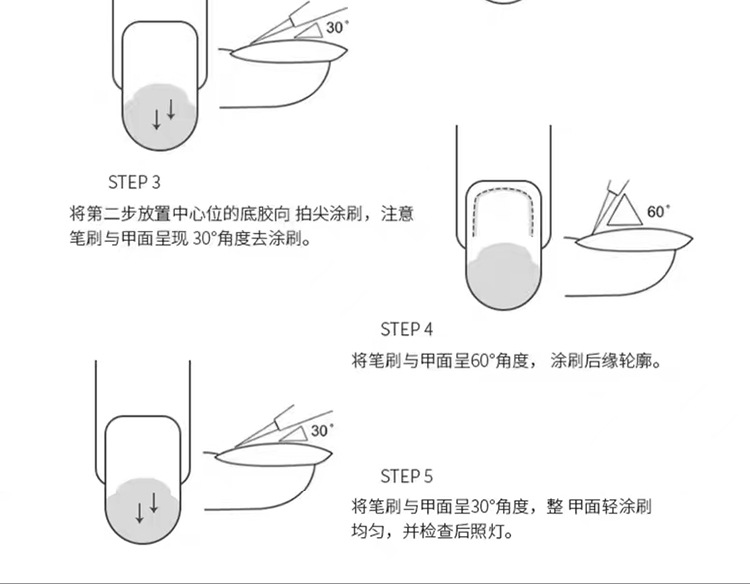 30°

STEP 3

将第二步放置中心位的底胶向 拍尖涂刷，注意笔刷与甲面呈现 30°角度去涂刷。

60°

STEP 4

将笔刷与甲面呈60°角度， 涂刷后缘轮廓。

30°

STEP 5

将笔刷与甲面呈30°角度，整 甲面轻涂刷均匀，并检查后照灯。