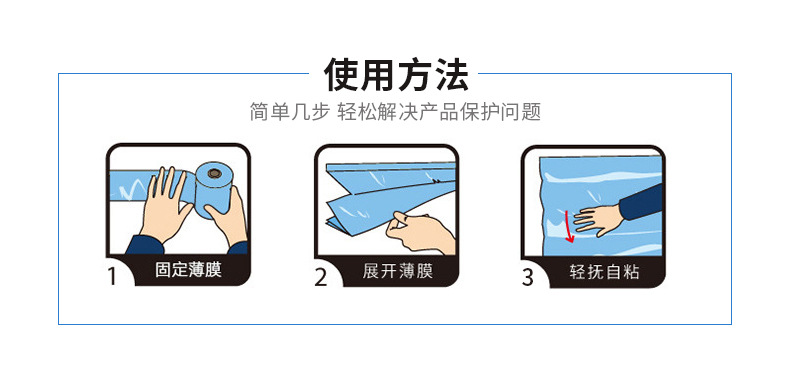 使用方法

简单几步 轻松解决产品保护问题

1 固定薄膜

2 展开薄膜

3 轻抚自粘