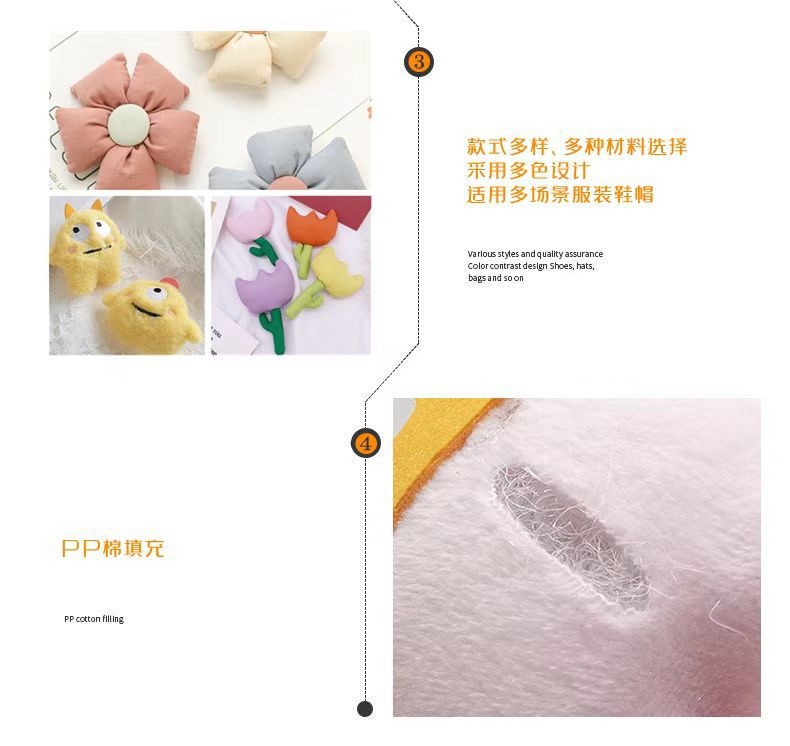 3

款式多样、多种材料选择
采用多色设计
适用多场景服装鞋帽

Various styles and quality assurance
Color contrast design Shoes, hats, bags and so on

4

PP棉填充

PP cotton filling