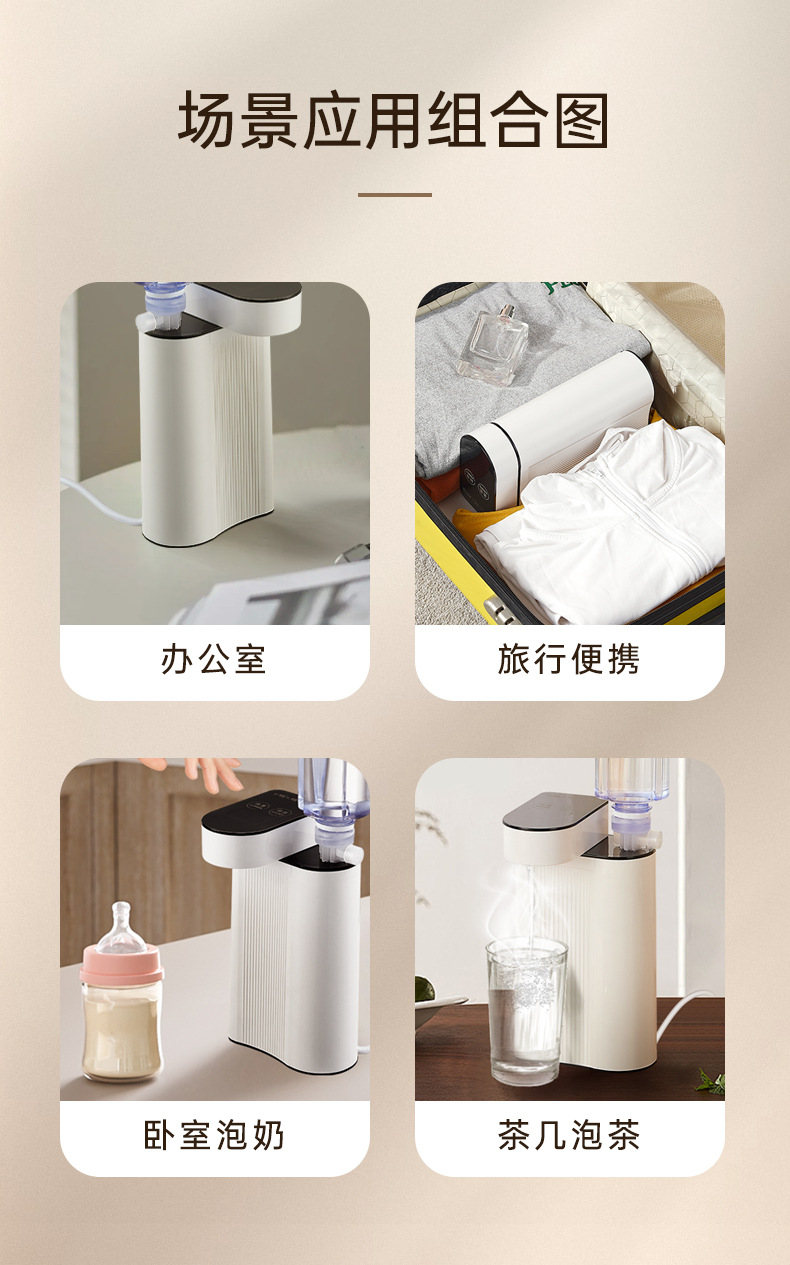 场景应用组合图

办公室

旅行便携

卧室泡奶

茶几泡茶