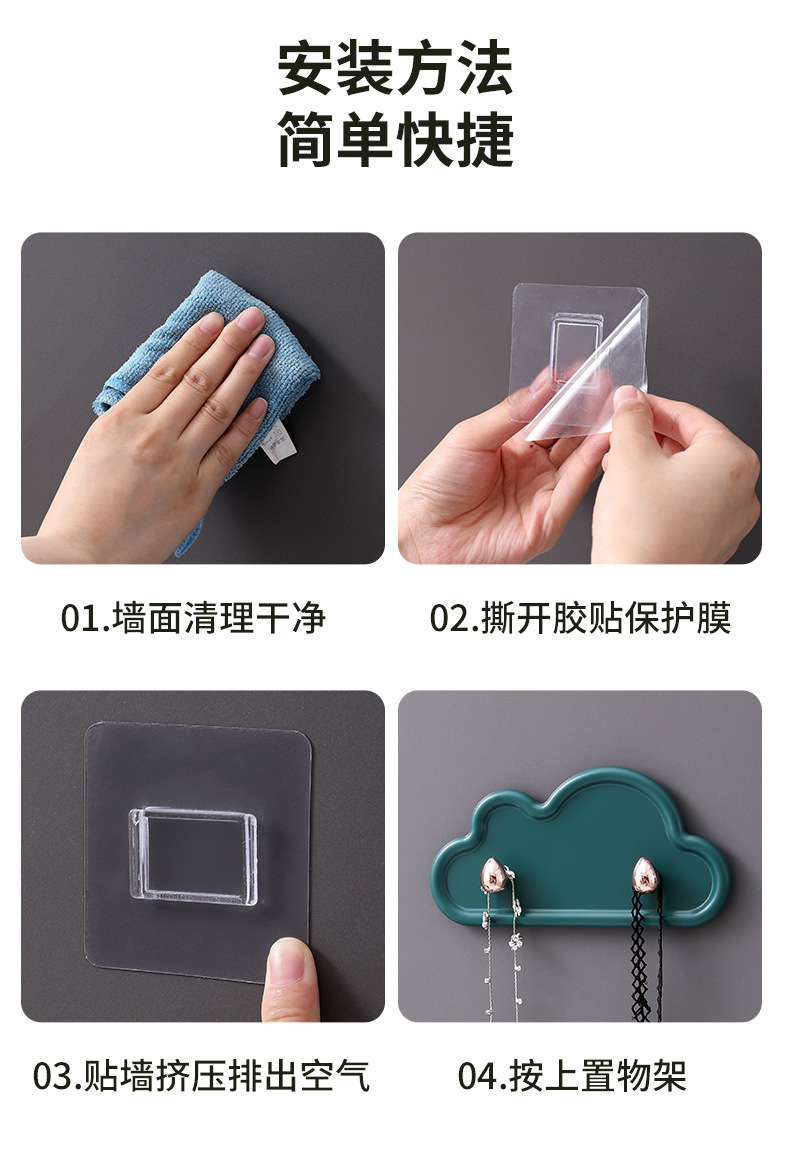 安装方法
简单快捷

01.墙面清理干净

02.撕开胶贴保护膜

03.贴墙挤压排出空气

04.按上置物架