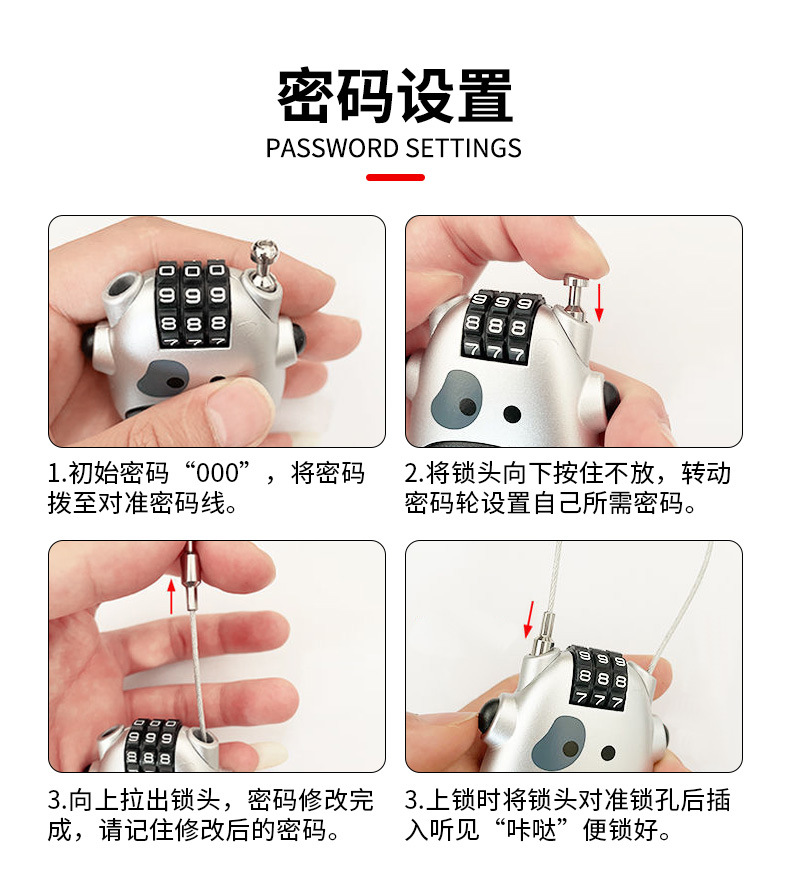 密码设置
PASSWORD SETTINGS

000
999
888
777

1.初始密码“000”，将密码拨至对准密码线。

999
888
777

2.将锁头向下按住不放，转动密码轮设置自己所需密码。

999
888

3.向上拉出锁头，密码修改完成，请记住修改后的密码。

999
888
777

3.上锁时将锁头对准锁孔后插入听见“咔哒”便锁好。