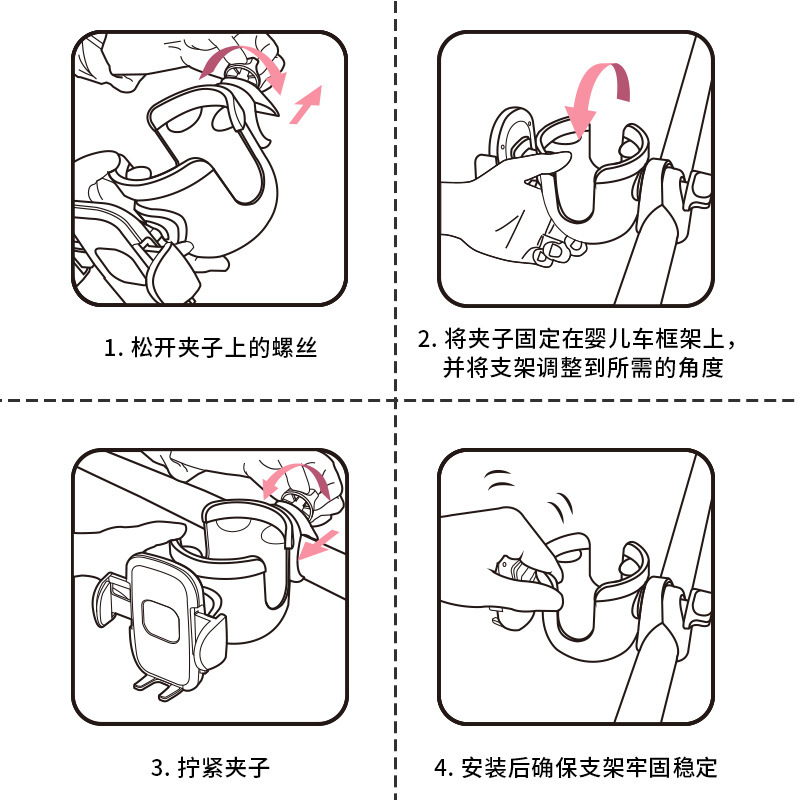 1. 松开夹子上的螺丝

2. 将夹子固定在婴儿车框架上，并将支架调整到所需的角度

3. 拧紧夹子

4. 安装后确保支架牢固稳定