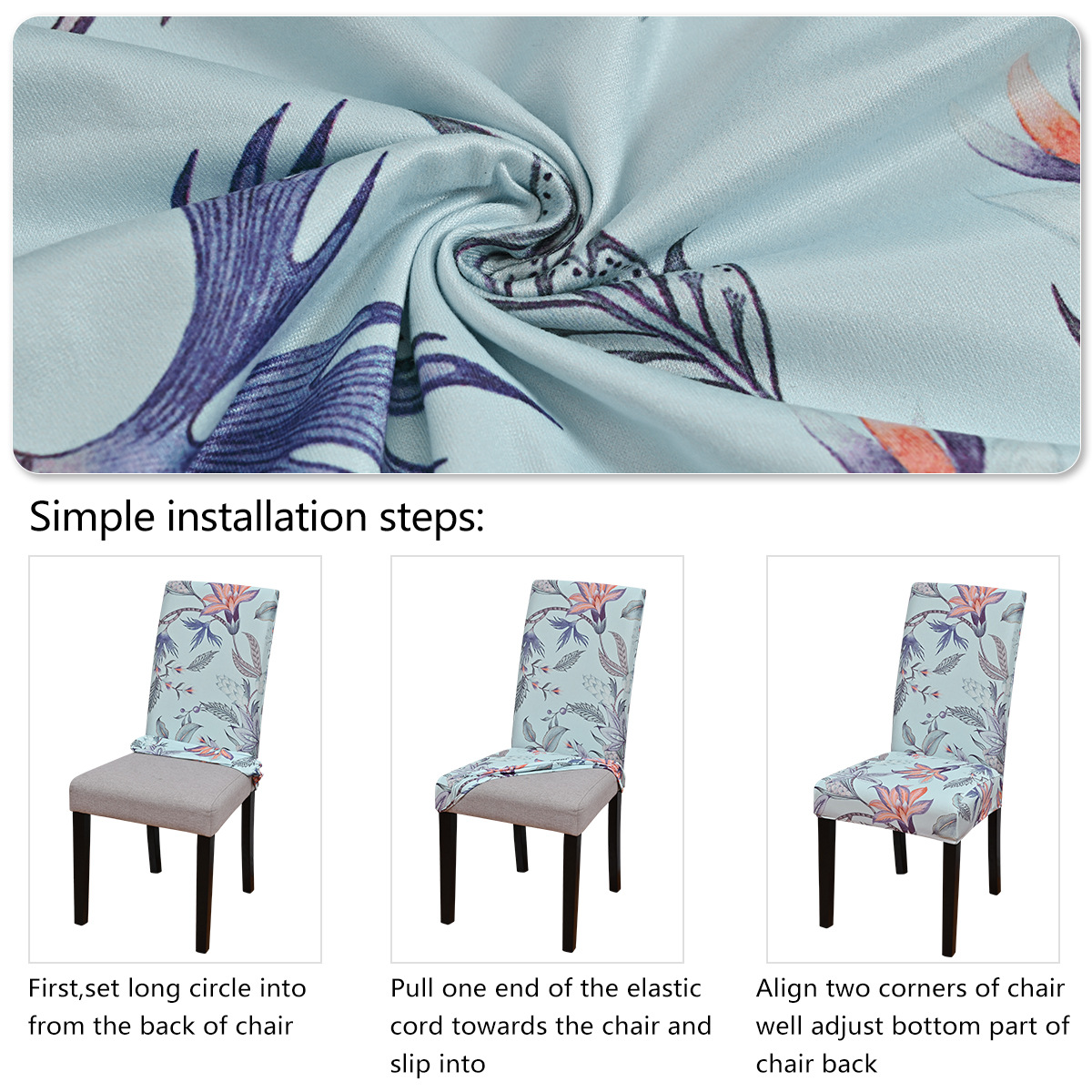 Simple installation steps:

First,set long circle into from the back of chair

Pull one end of the elastic cord towards the chair and slip into

Align two corners of chair well adjust bottom part of chair back