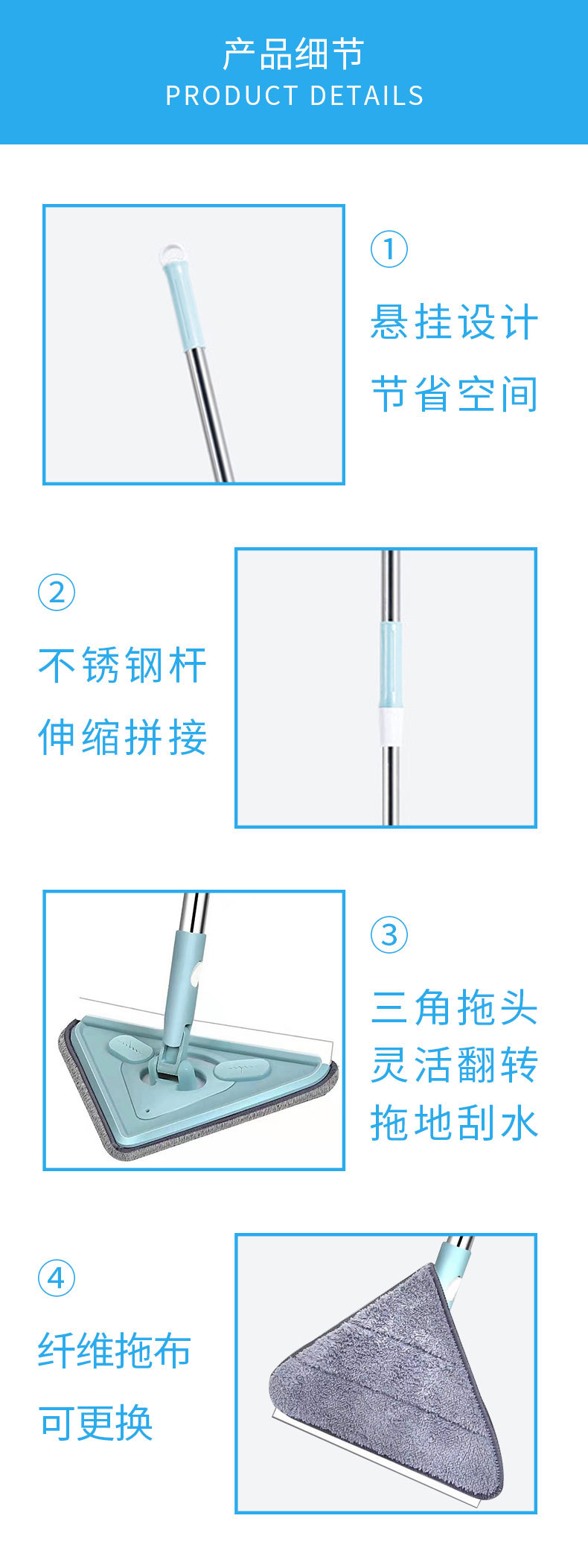 产品细节
PRODUCT DETAILS

①
悬挂设计
节省空间

②
不锈钢杆
伸缩拼接

③
三角拖头
灵活翻转
拖地刮水

④
纤维拖布
可更换