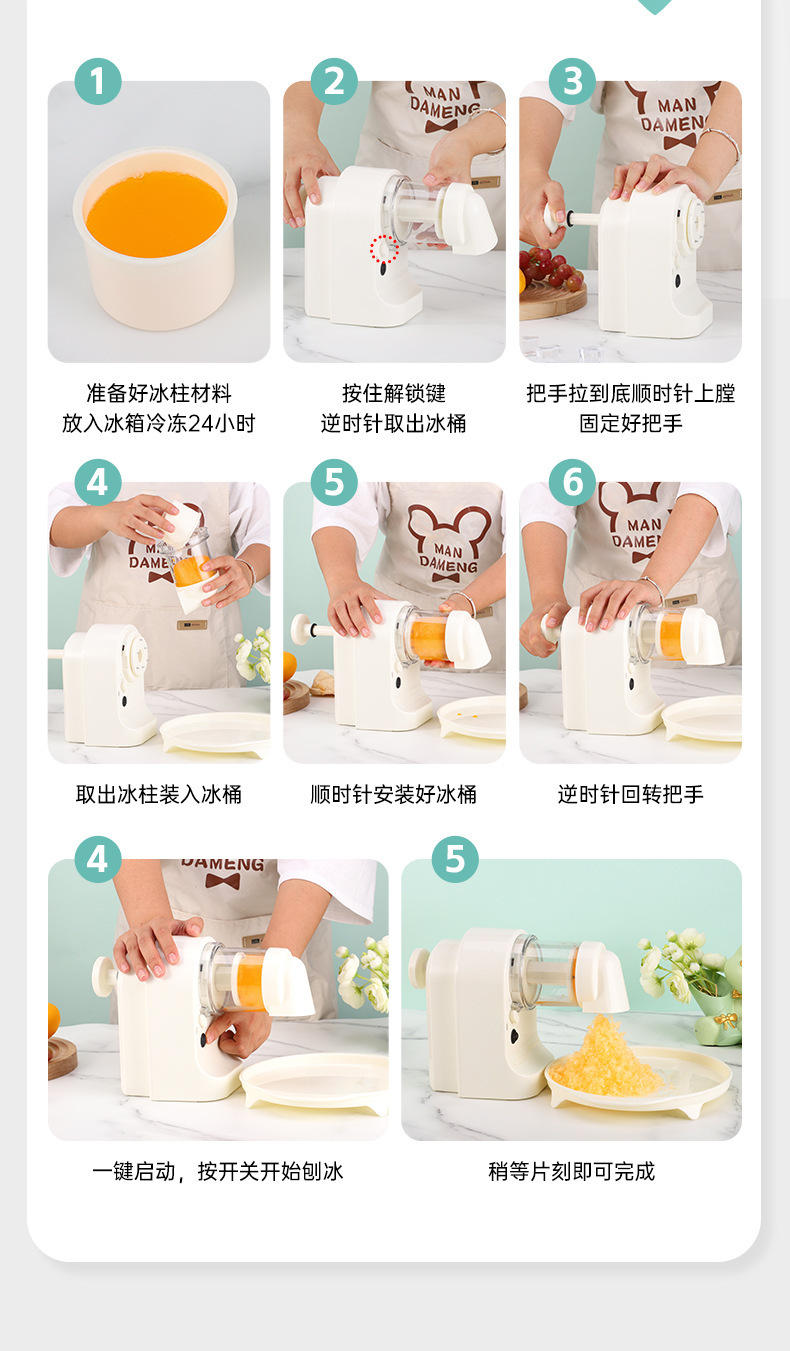 1

准备好冰柱材料
放入冰箱冷冻24小时

2

MAN
DAMENG

按住解锁键
逆时针取出冰桶

3

MAN
DAMENG

把手拉到底顺时针上膛
固定好把手

4

MAN
DAMENG

取出冰柱装入冰桶

5

MAN
DAMENG

顺时针安装好冰桶

6

MAN
DAMENG

逆时针回转把手

4

DAMENG

一键启动，按开关开始刨冰

5

稍等片刻即可完成