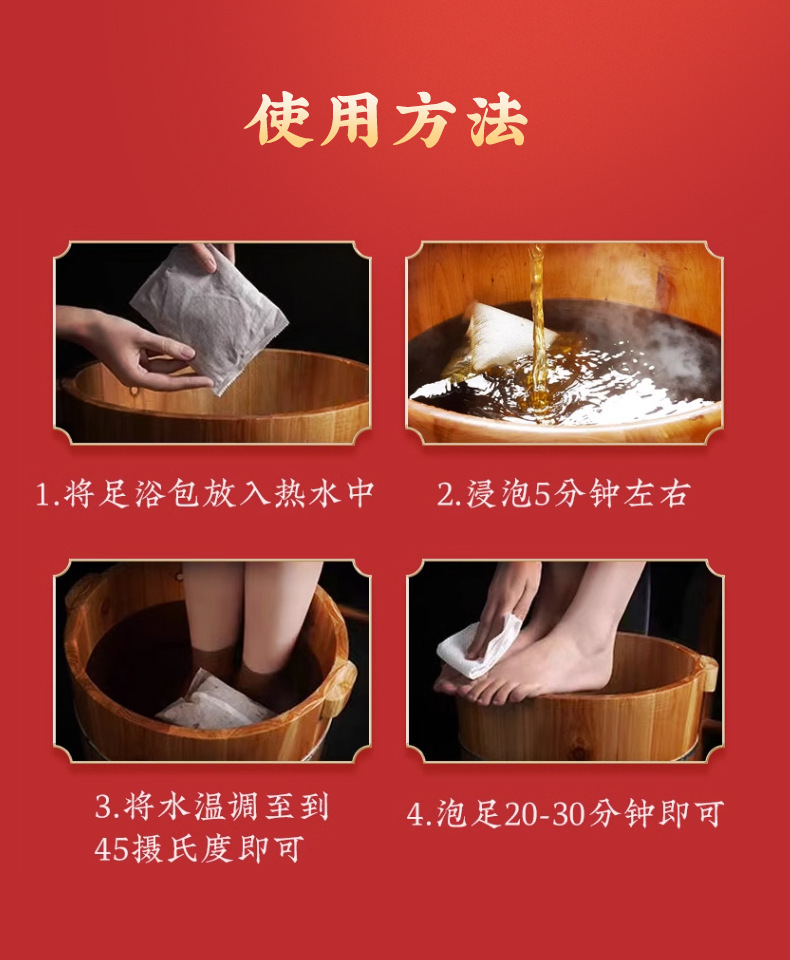 使用方法

1.将足浴包放入热水中

2.浸泡5分钟左右

3.将水温调至到45摄氏度即可

4.泡足20-30分钟即可