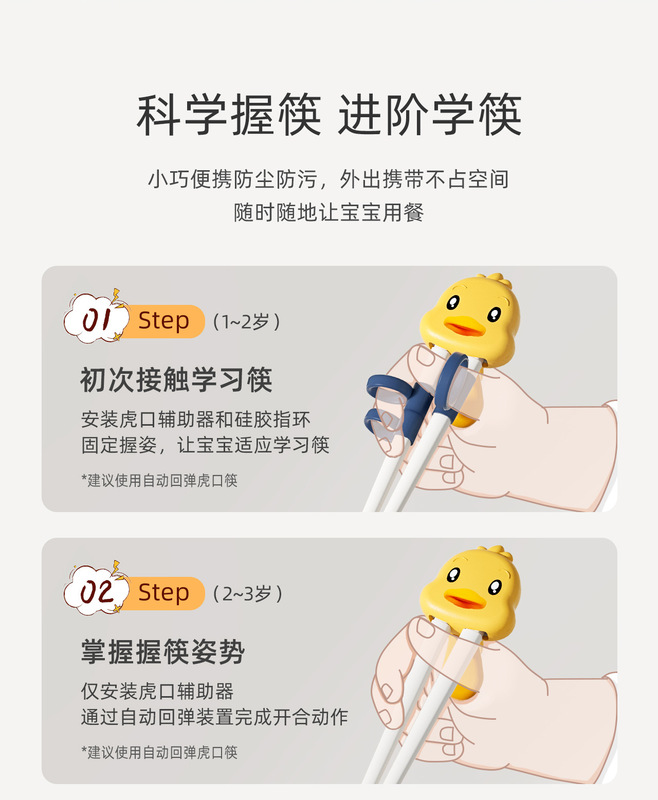 科学握筷 进阶学筷

小巧便携防尘防污，外出携带不占空间
随时随地让宝宝用餐

01 Step （1~2岁）

初次接触学习筷

安装虎口辅助器和硅胶指环
固定握姿，让宝宝适应学习筷

*建议使用自动回弹虎口筷

02 Step （2~3岁）

掌握握筷姿势

仅安装虎口辅助器
通过自动回弹装置完成开合动作

*建议使用自动回弹虎口筷