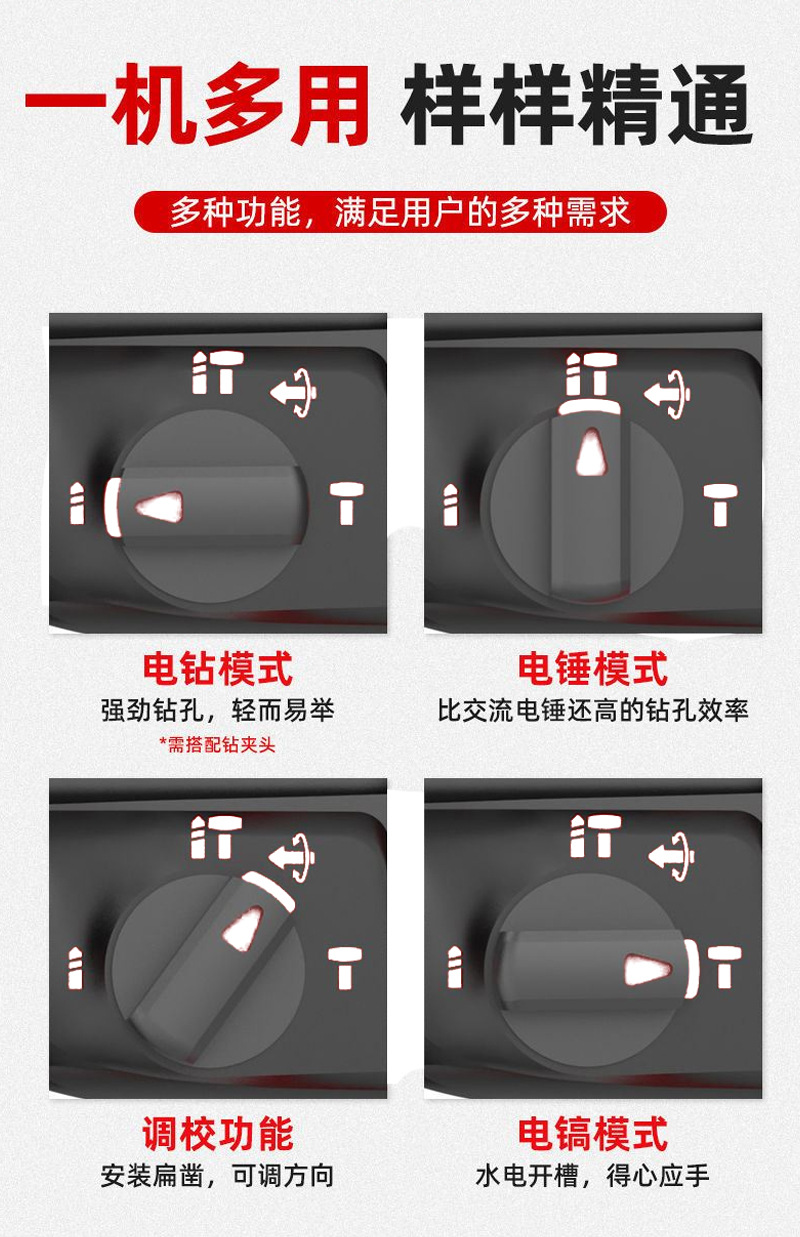 一机多用 样样精通

多种功能，满足用户的多种需求

电钻模式
强劲钻孔，轻而易举
*需搭配钻夹头

电锤模式
比交流电锤还高的钻孔效率

调校功能
安装扁凿，可调方向

电镐模式
水电开槽，得心应手