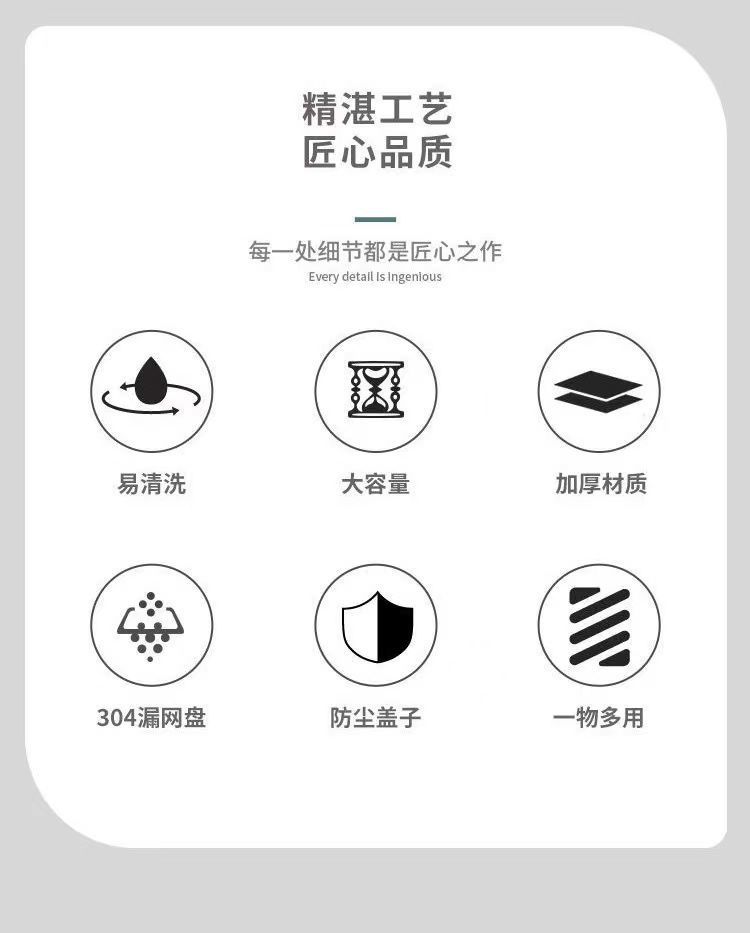 精湛工艺
匠心品质

每一处细节都是匠心之作
Every detail is ingenious

易清洗

大容量

加厚材质

304漏网盘

防尘盖子

一物多用