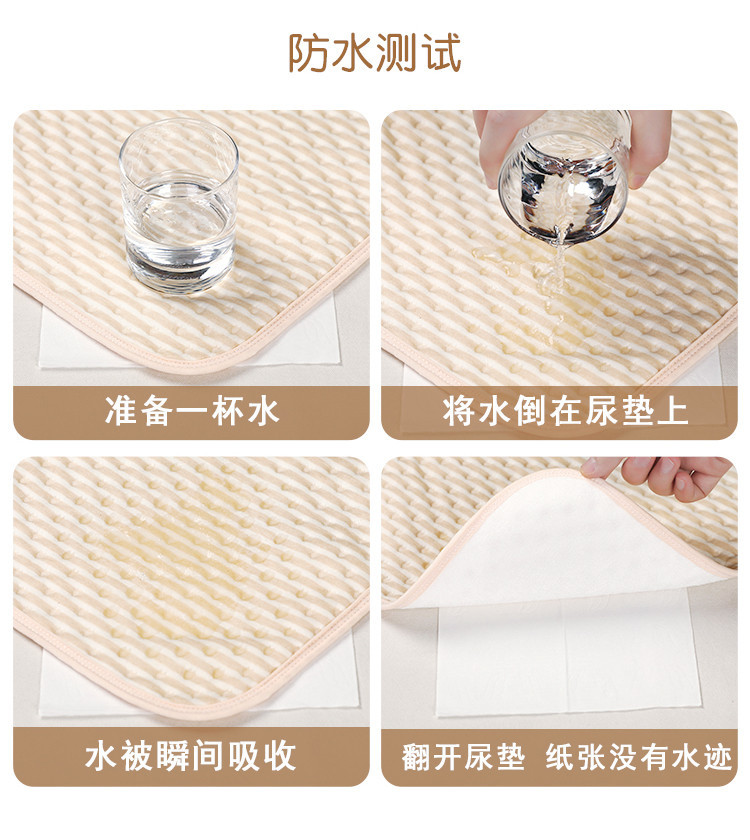 防水测试

准备一杯水

将水倒在尿垫上

水被瞬间吸收

翻开尿垫 纸张没有水迹