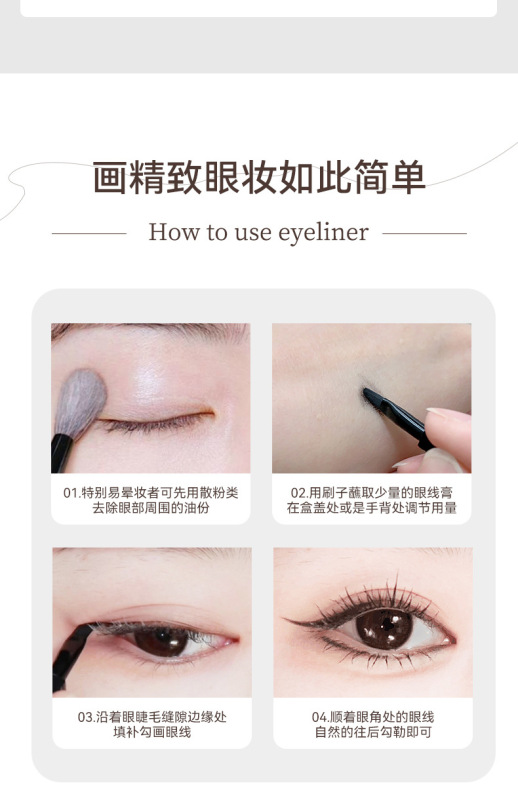 画精致眼妆如此简单

How to use eyeliner

01.特别易晕妆者可先用散粉类去除眼部周围的油份

02.用刷子蘸取少量的眼线膏在盒盖处或是手背处调节用量

03.沿着眼睫毛缝隙边缘处填补勾画眼线

04.顺着眼角处的眼线自然的往后勾勒即可