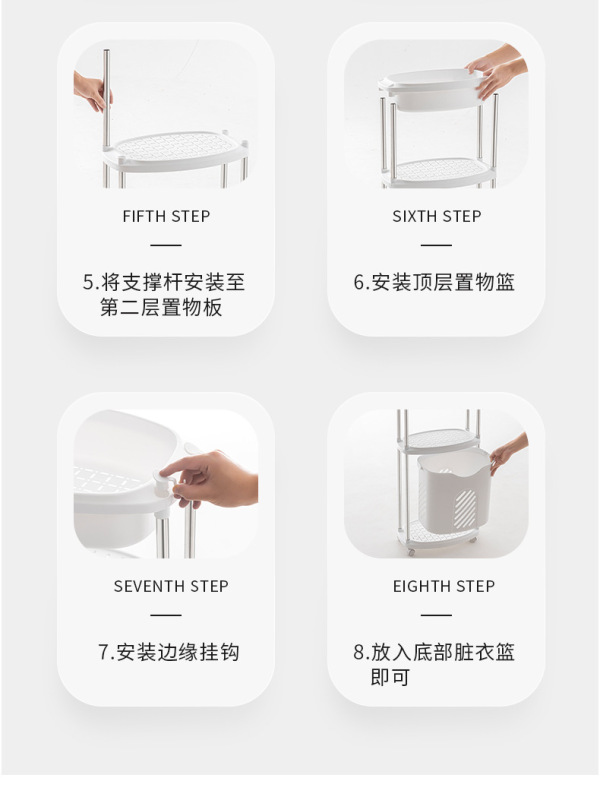 FIFTH STEP

5.将支撑杆安装至第二层置物板

SIXTH STEP

6.安装顶层置物篮

SEVENTH STEP

7.安装边缘挂钩

EIGHTH STEP

8.放入底部脏衣篮即可