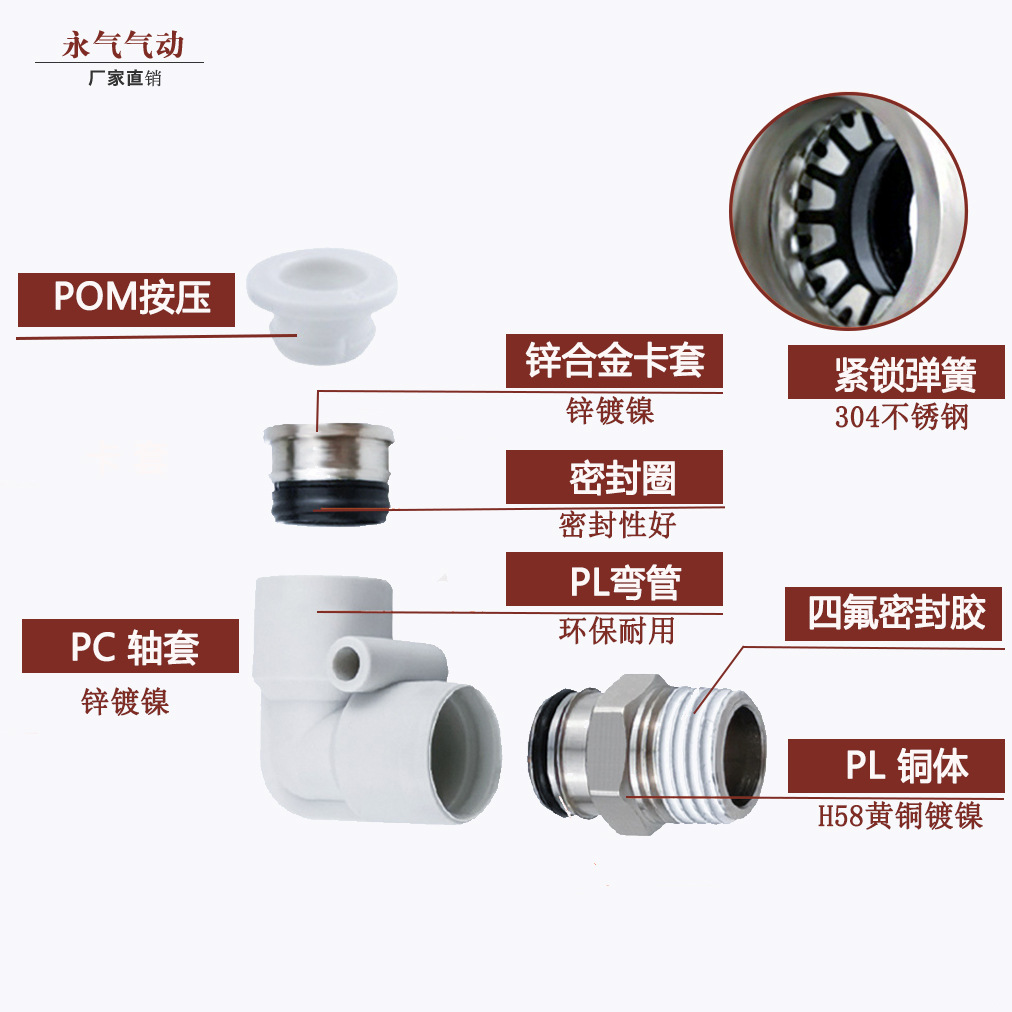 永气气动
厂家直销

POM按压

锌合金卡套
锌镀镍

紧锁弹簧
304不锈钢

密封圈
密封性好

PL弯管
环保耐用

PC 轴套
锌镀镍

四氟密封胶

PL 铜体
H58黄铜镀镍