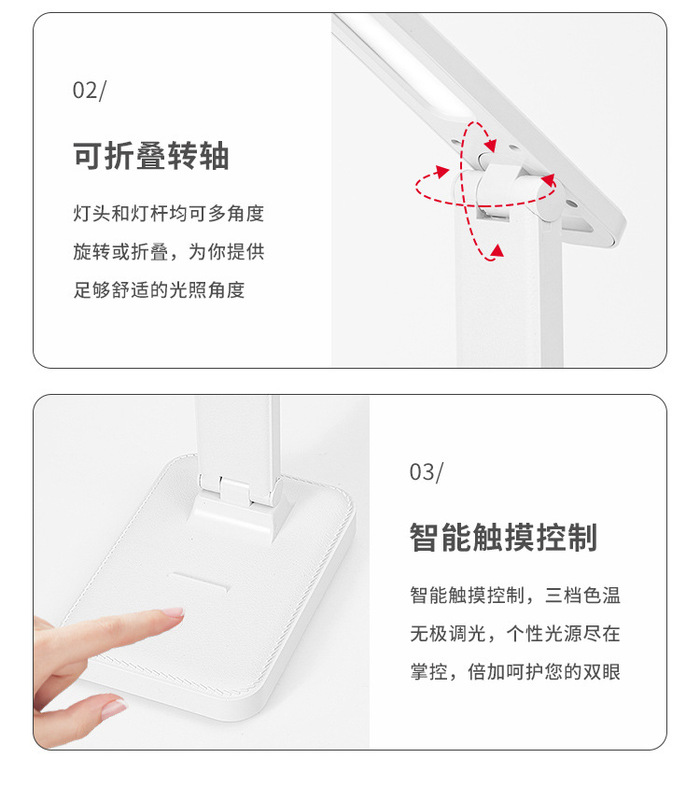 02/

可折叠转轴

灯头和灯杆均可多角度旋转或折叠，为你提供足够舒适的光照角度

03/

智能触摸控制

智能触摸控制，三档色温无极调光，个性光源尽在掌控，倍加呵护您的双眼