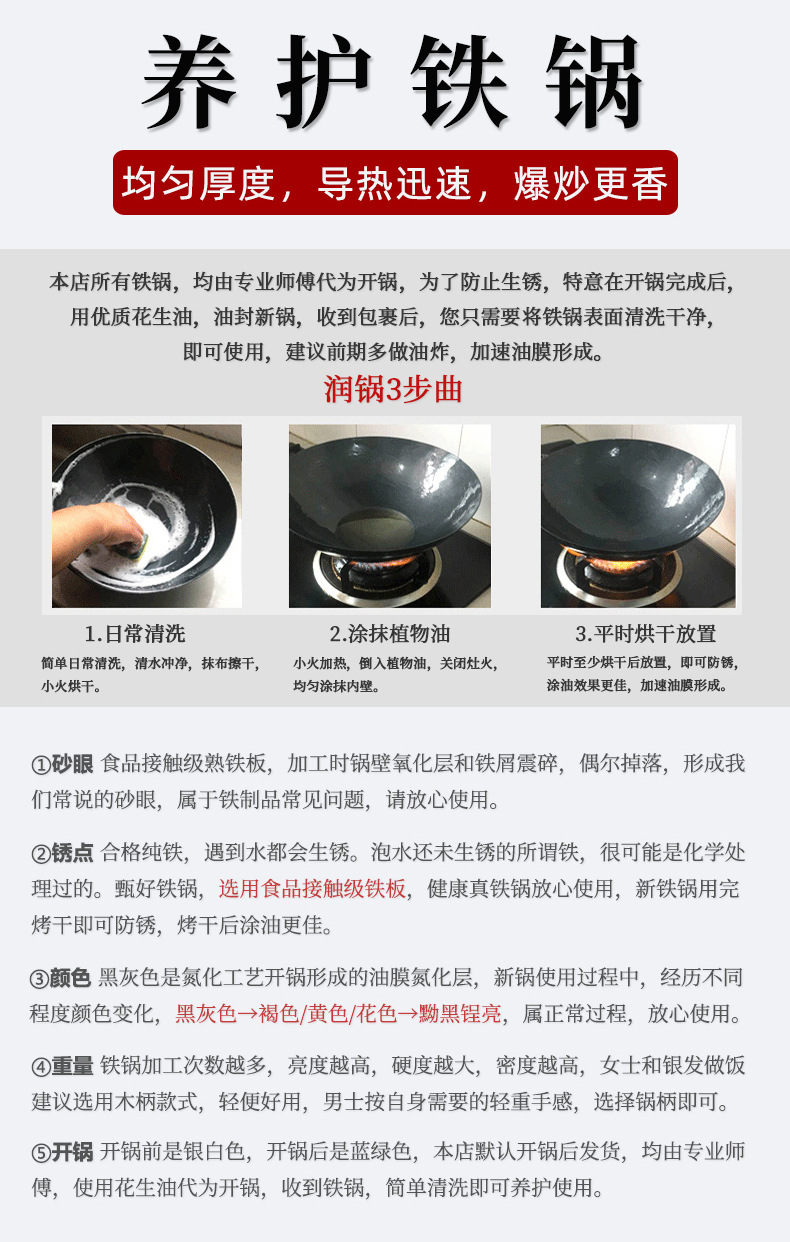 养护铁锅

均匀厚度，导热迅速，爆炒更香

本店所有铁锅，均由专业师傅代为开锅，为了防止生锈，特意在开锅完成后，用优质花生油，油封新锅，收到包裹后，您只需要将铁锅表面清洗干净，即可使用，建议前期多做油炸，加速油膜形成。

润锅3步曲

1.日常清洗
简单日常清洗，清水冲净，抹布擦干，小火烘干。

2.涂抹植物油
小火加热，倒入植物油，关闭灶火，均匀涂抹内壁。

3.平时烘干放置
平时至少烘干后放置，即可防锈，涂油效果更佳，加速油膜形成。

①砂眼 食品接触级熟铁板，加工时锅壁氧化层和铁屑震碎，偶尔掉落，形成我们常说的砂眼，属于铁制品常见问题，请放心使用。

②锈点 合格纯铁，遇到水都会生锈。泡水还未生锈的所谓铁，很可能是化学处理过的。甄好铁锅，选用食品接触级铁板，健康真铁锅放心使用，新铁锅用完烤干即可防锈，烤干后涂油更佳。

③颜色 黑灰色是氮化工艺开锅形成的油膜氮化层，新锅使用过程中，经历不同程度颜色变化，黑灰色→褐色/黄色/花色→黝黑锃亮，属正常过程，放心使用。

④重量 铁锅加工次数越多，亮度越高，硬度越大，密度越高，女士和银发做饭建议选用木柄款式，轻便好用，男士按自身需要的轻重手感，选择锅柄即可。

⑤开锅 开锅前是银白色，开锅后是蓝绿色，本店默认开锅后发货，均由专业师傅，使用花生油代为开锅，收到铁锅，简单清洗即可养护使用。