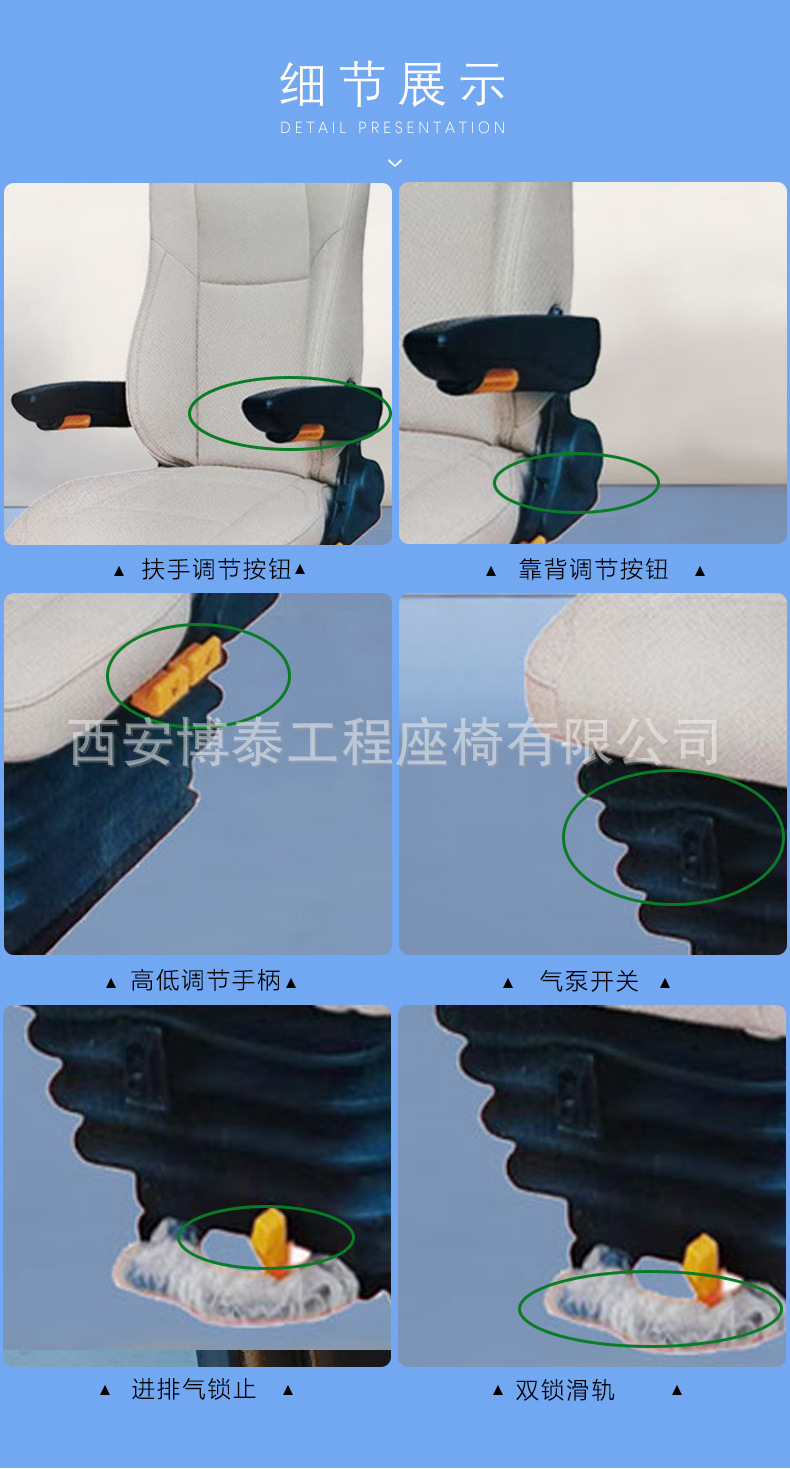 细节展示
DETAIL PRESENTATION

▲ 扶手调节按钮▲

▲ 靠背调节按钮 ▲

西安博泰工程座椅有限公司

▲ 高低调节手柄▲

▲ 气泵开关 ▲

▲ 进排气锁止 ▲

▲ 双锁滑轨 ▲