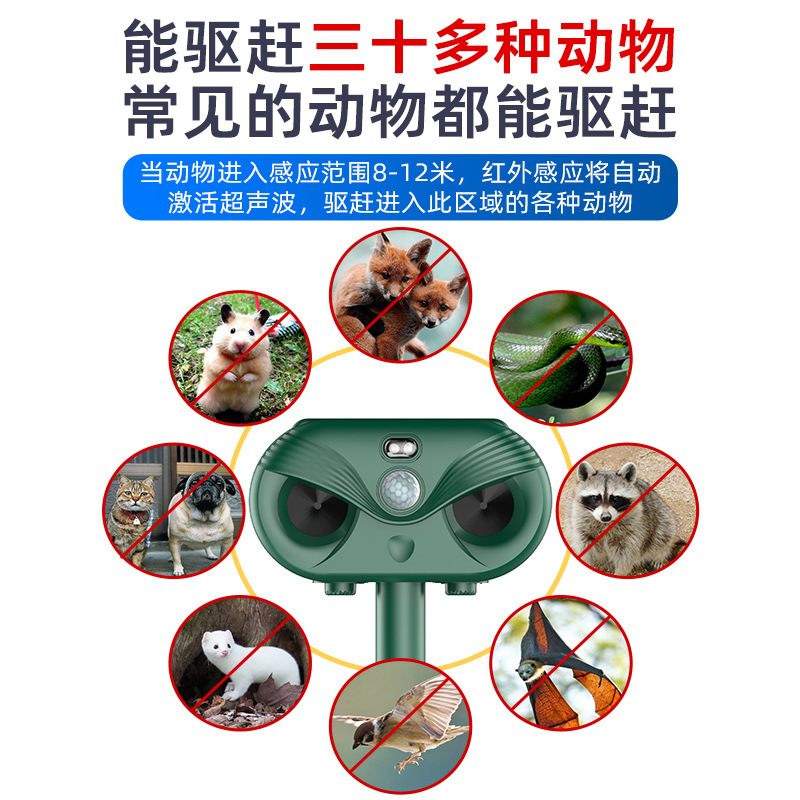 能驱赶三十多种动物
常见的动物都能驱赶

当动物进入感应范围8-12米，红外感应将自动激活超声波，驱赶进入此区域的各种动物